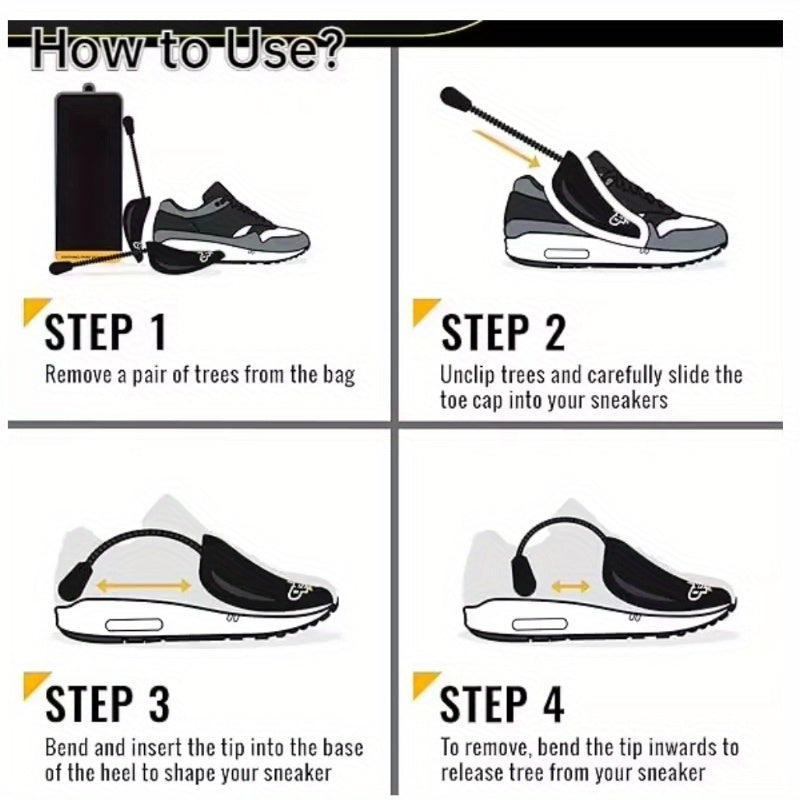 How to Use?

STEP 1
Remove a pair of trees from the bag

STEP 2
Unclip trees and carefully slide the toe cap into your sneakers

STEP 3
Bend and insert the tip into the base of the heel to shape your sneaker

STEP 4
To remove, bend the tip inwards to release tree from your sneaker