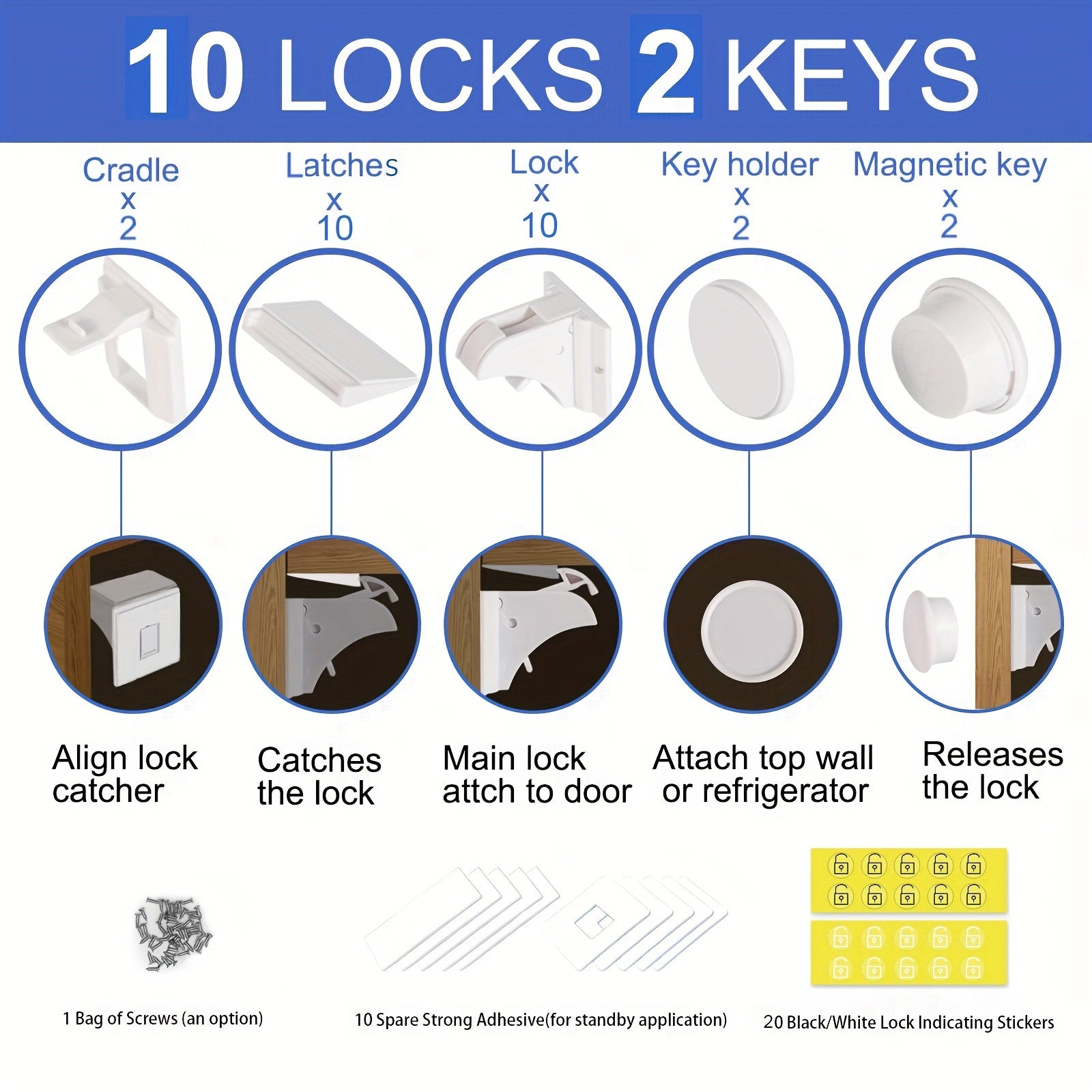 10 LOCKS 2 KEYS

Cradle
x
2

Latches
x
10

Lock
x
10

Key holder
x
2

Magnetic key
x
2

Align lock catcher

Catches the lock

Main lock attch to door

Attach top wall or refrigerator

Releases the lock

1 Bag of Screws (an option)

10 Spare Strong Adhesive(for standby application)

20 Black/White Lock Indicating Stickers