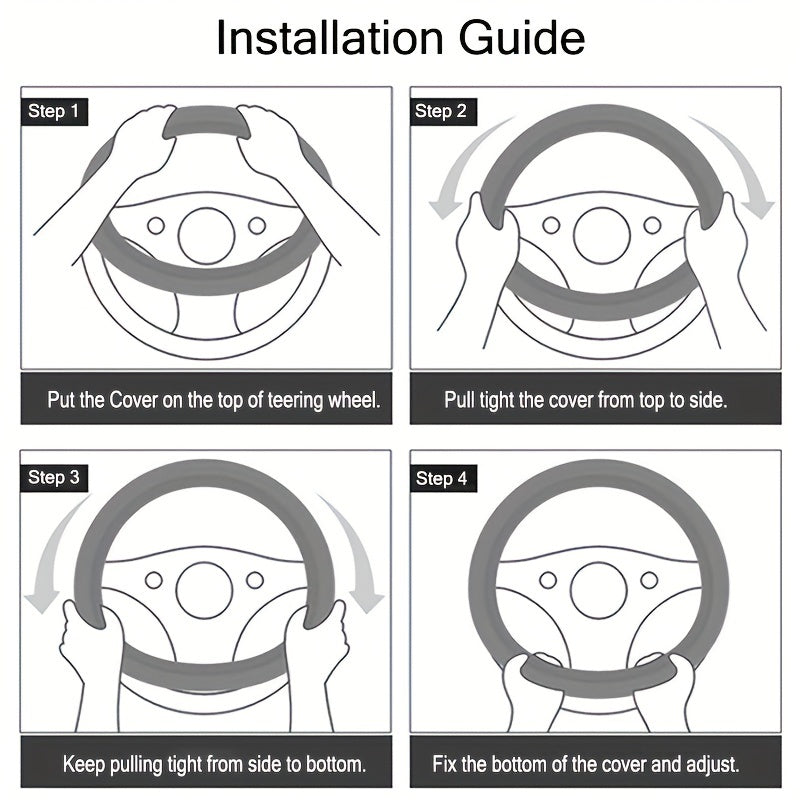 Installation Guide

Step 1

Put the Cover on the top of teering wheel.

Step 2

Pull tight the cover from top to side.

Step 3

Keep pulling tight from side to bottom.

Step 4

Fix the bottom of the cover and adjust.