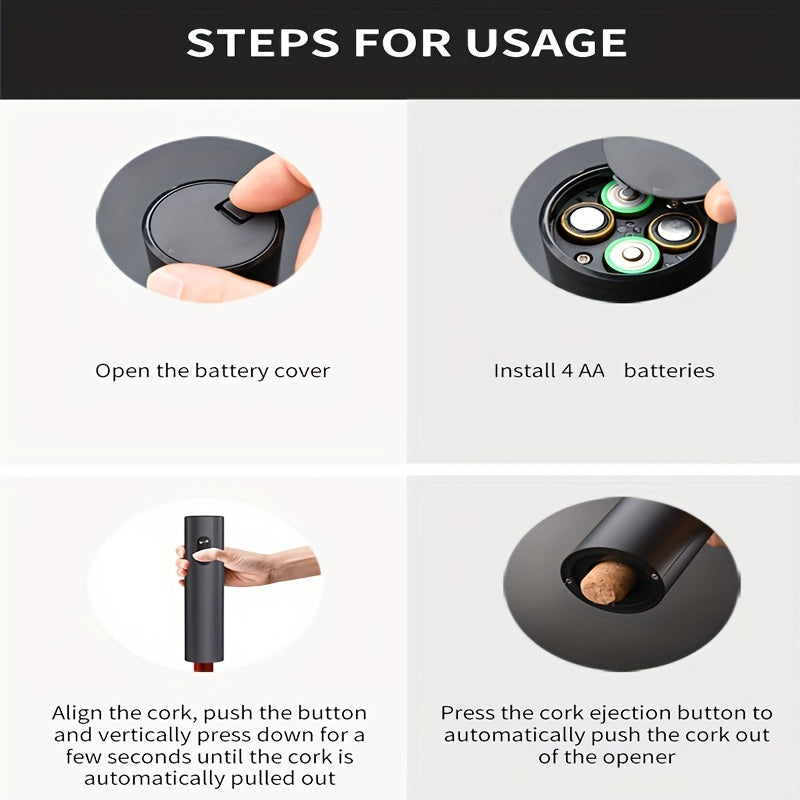 STEPS FOR USAGE

Open the battery cover

Install 4 AA batteries

Align the cork, push the button and vertically press down for a few seconds until the cork is automatically pulled out

Press the cork ejection button to automatically push the cork out of the opener