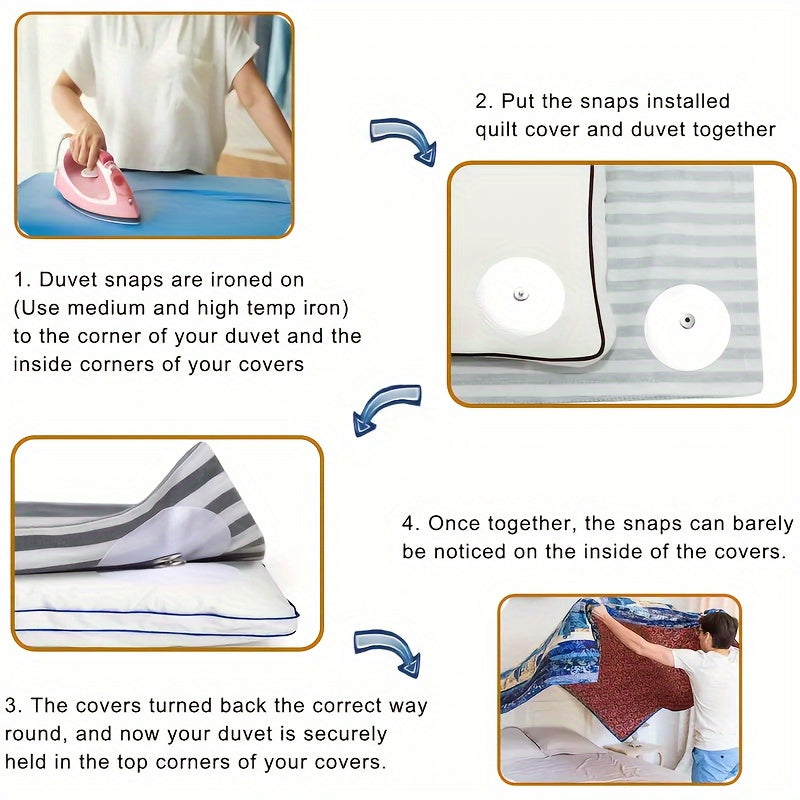 1. Duvet snaps are ironed on (Use medium and high temp iron) to the corner of your duvet and the inside corners of your covers

2. Put the snaps installed quilt cover and duvet together

3. The covers turned back the correct way round, and now your duvet is securely held in the top corners of your covers.

4. Once together, the snaps can barely be noticed on the inside of the covers.