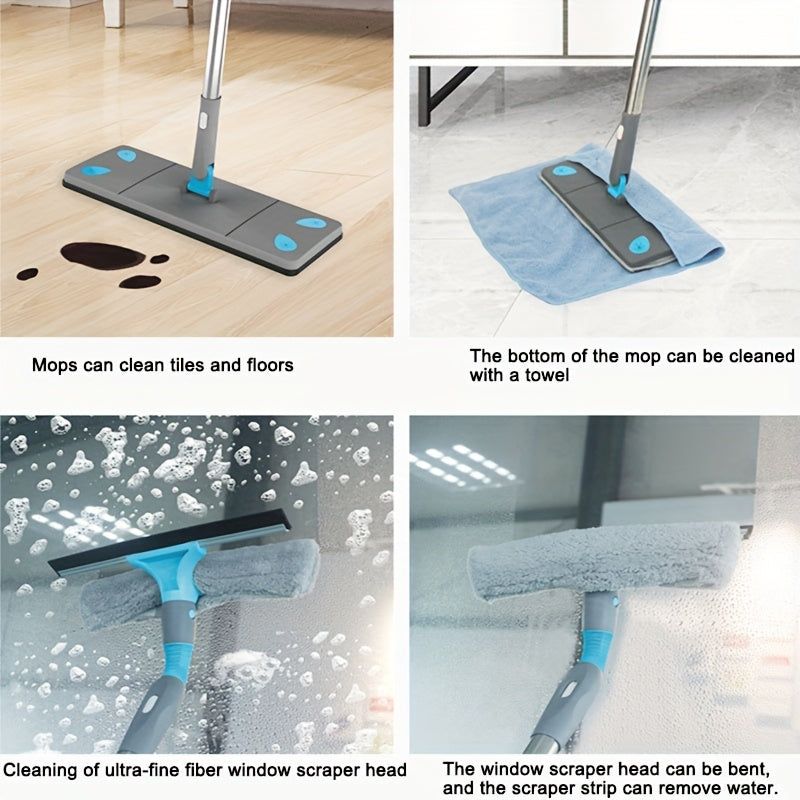 Mops can clean tiles and floors

The bottom of the mop can be cleaned with a towel

Cleaning of ultra-fine fiber window scraper head

The window scraper head can be bent, and the scraper strip can remove water.