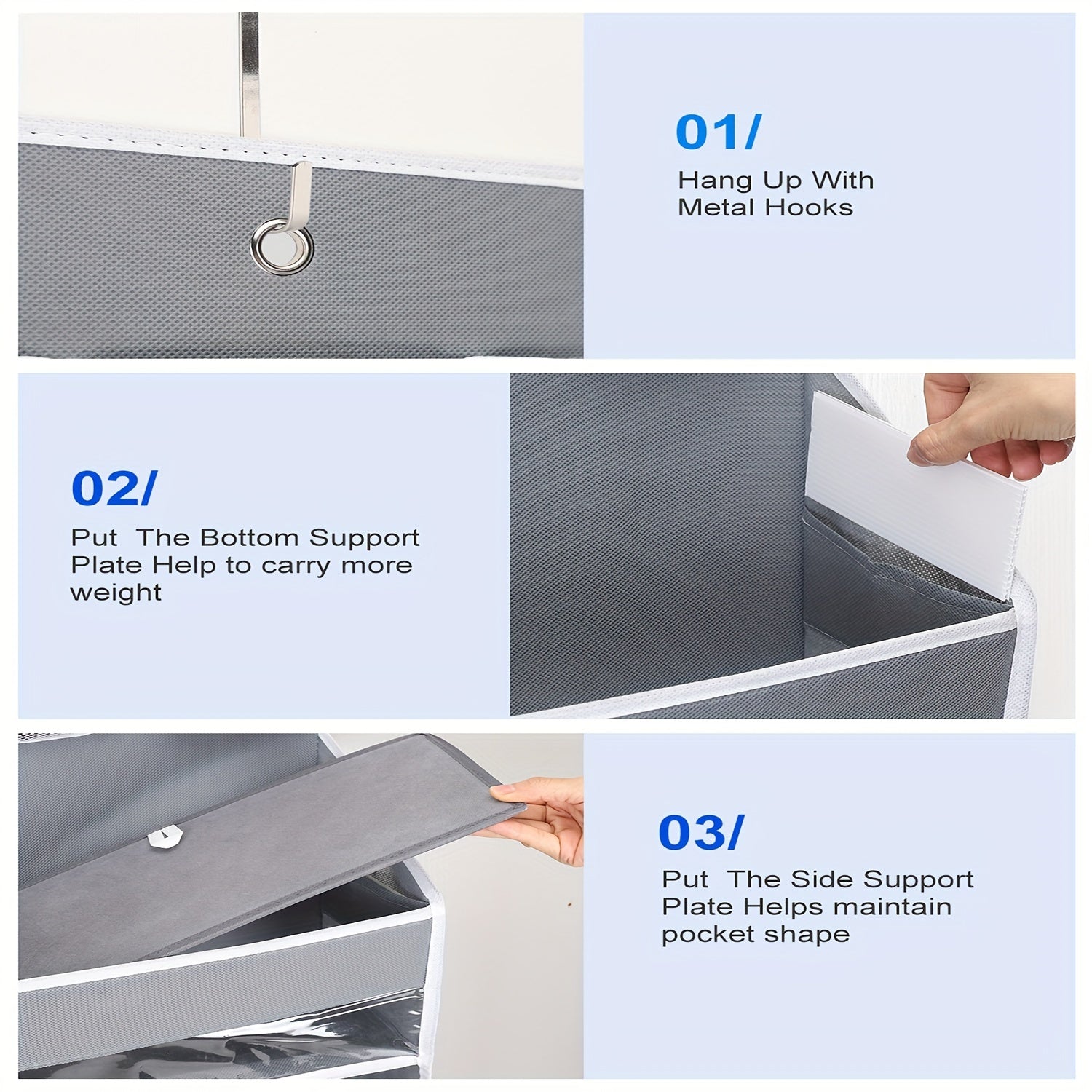 01/

Hang Up With Metal Hooks

02/

Put The Bottom Support Plate Help to carry more weight

03/

Put The Side Support Plate Helps maintain pocket shape