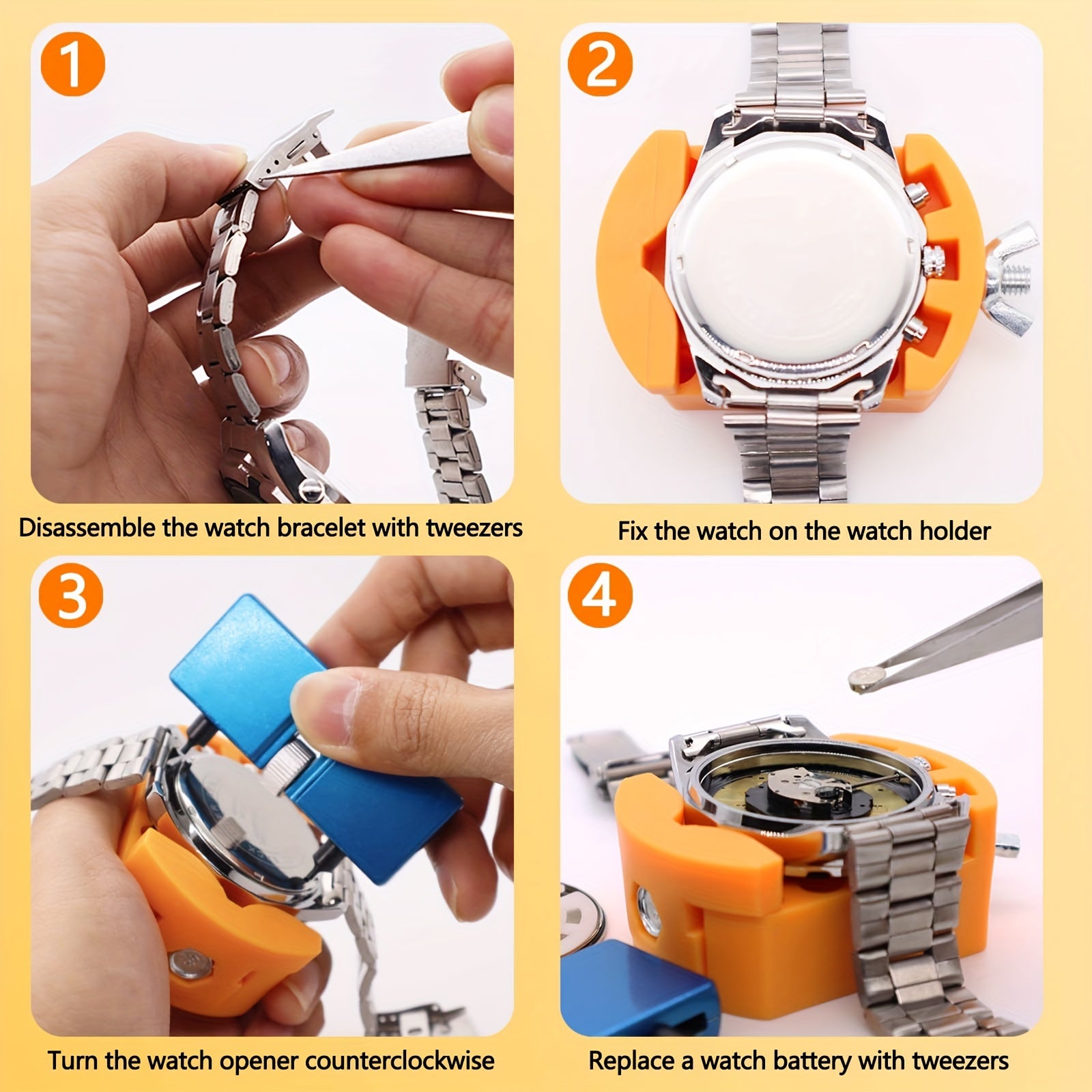 1

Disassemble the watch bracelet with tweezers

2

Fix the watch on the watch holder

3

Turn the watch opener counterclockwise

4

Replace a watch battery with tweezers