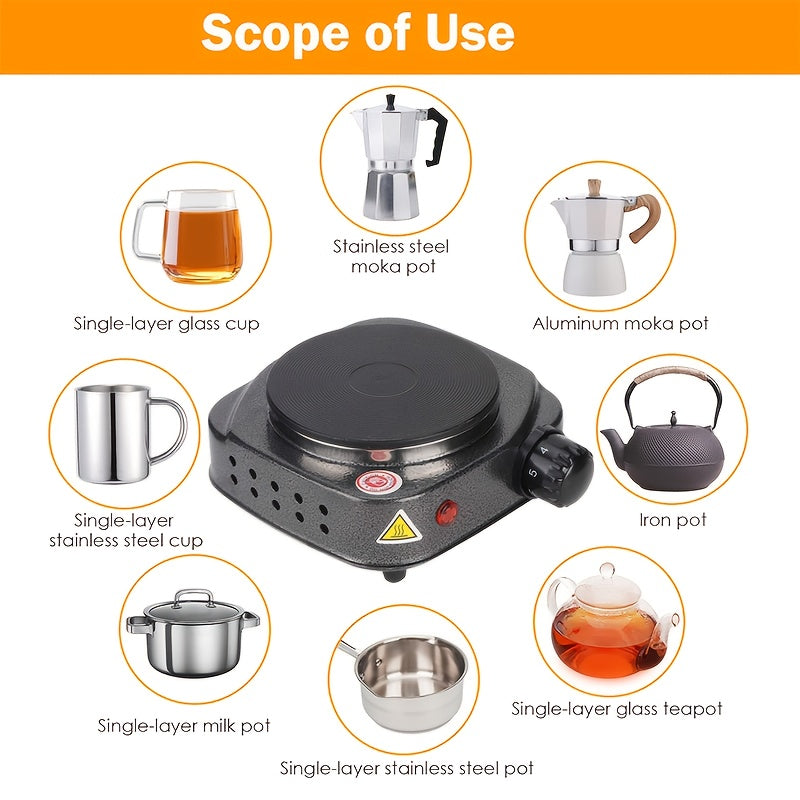 Scope of Use

Stainless steel moka pot

Single-layer glass cup

Aluminum moka pot

Single-layer stainless steel cup

5 4

Iron pot

Single-layer milk pot

Single-layer glass teapot

Single-layer stainless steel pot