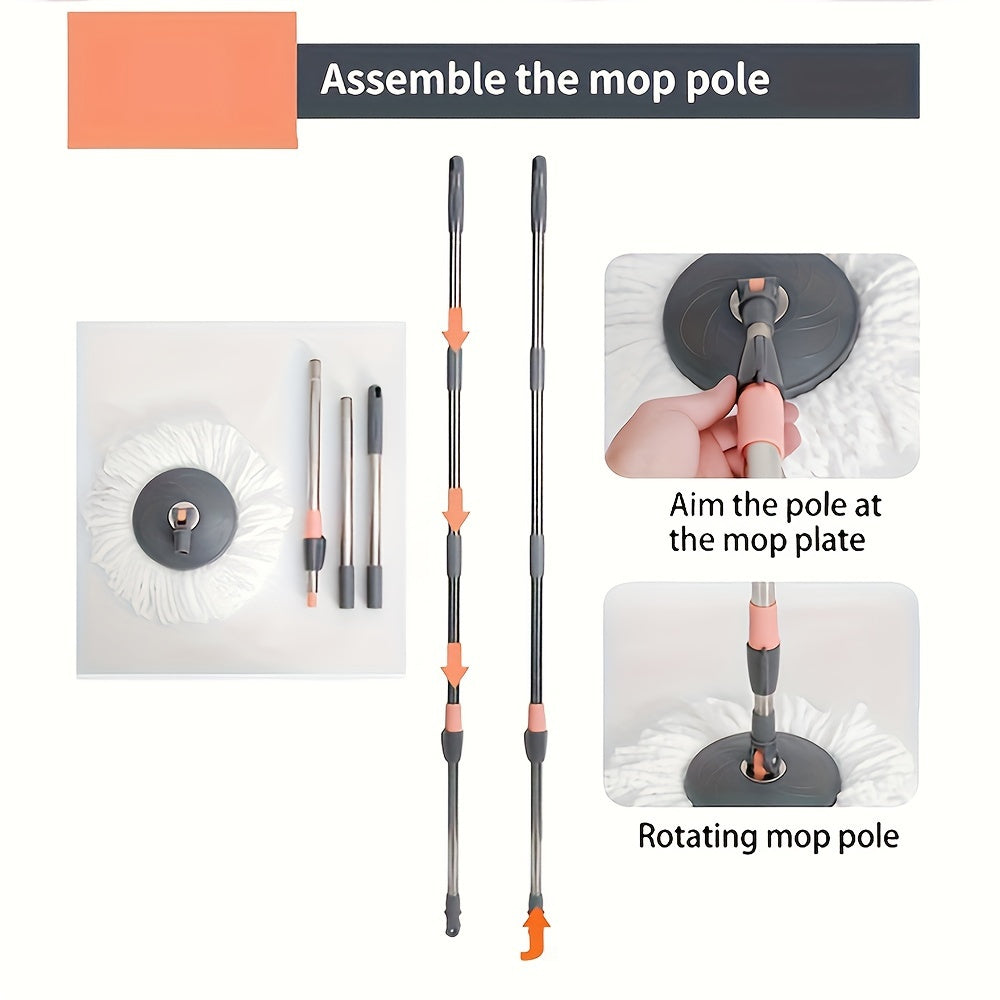 Assemble the mop pole

Aim the pole at the mop plate

Rotating mop pole