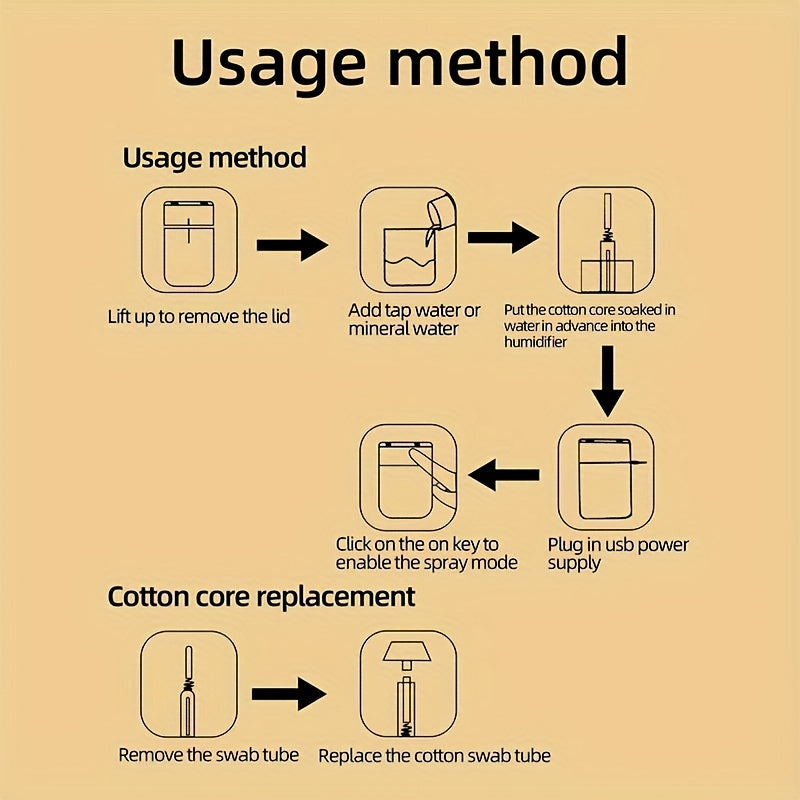 Usage method

Usage method

Lift up to remove the lid

Add tap water or mineral water

Put the cotton core soaked in water in advance into the humidifier

Plug in usb power supply

Click on the on key to enable the spray mode

Cotton core replacement

Remove the swab tube

Replace the cotton swab tube