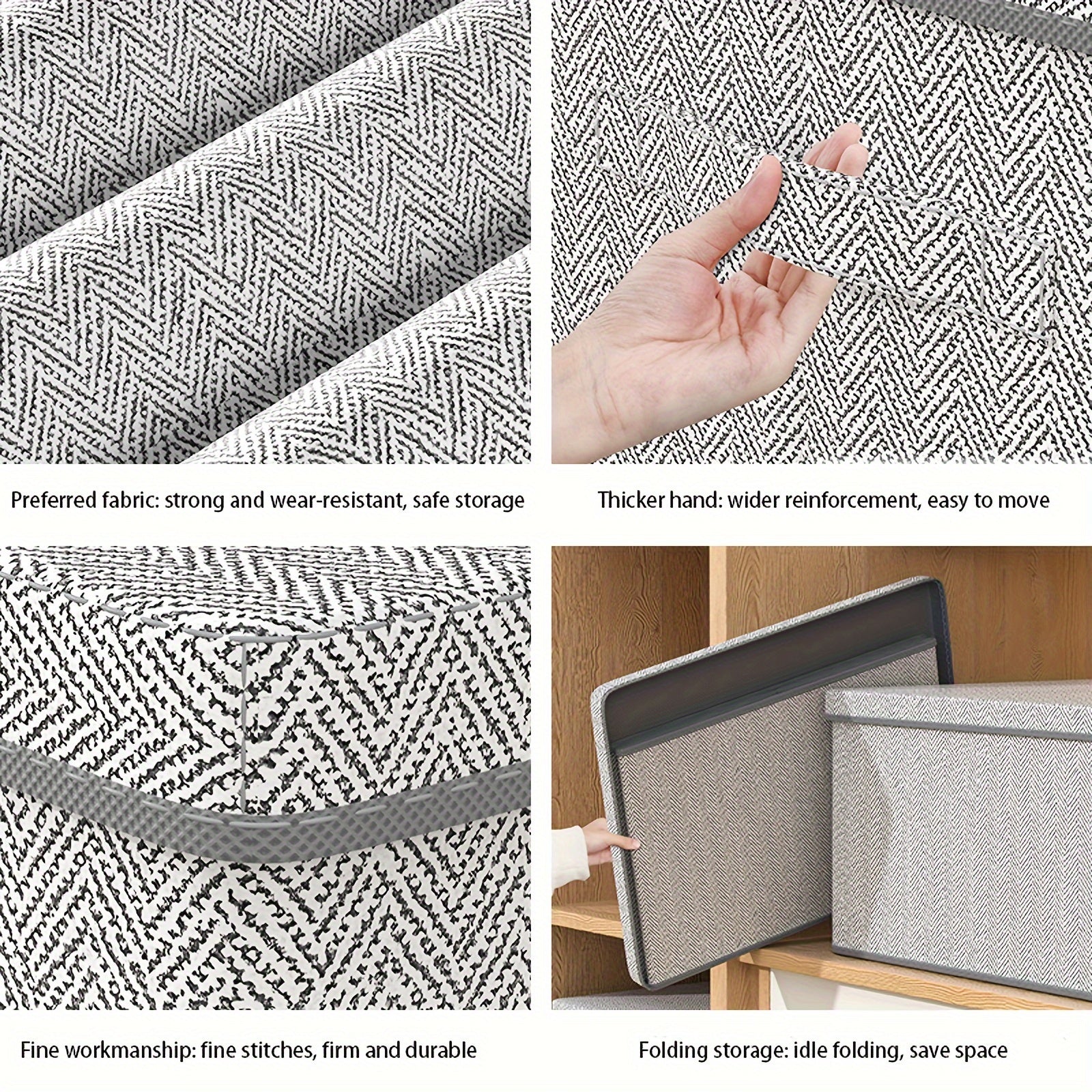 Preferred fabric: strong and wear-resistant, safe storage

Thicker hand: wider reinforcement, easy to move

Fine workmanship: fine stitches, firm and durable

Folding storage: idle folding, save space