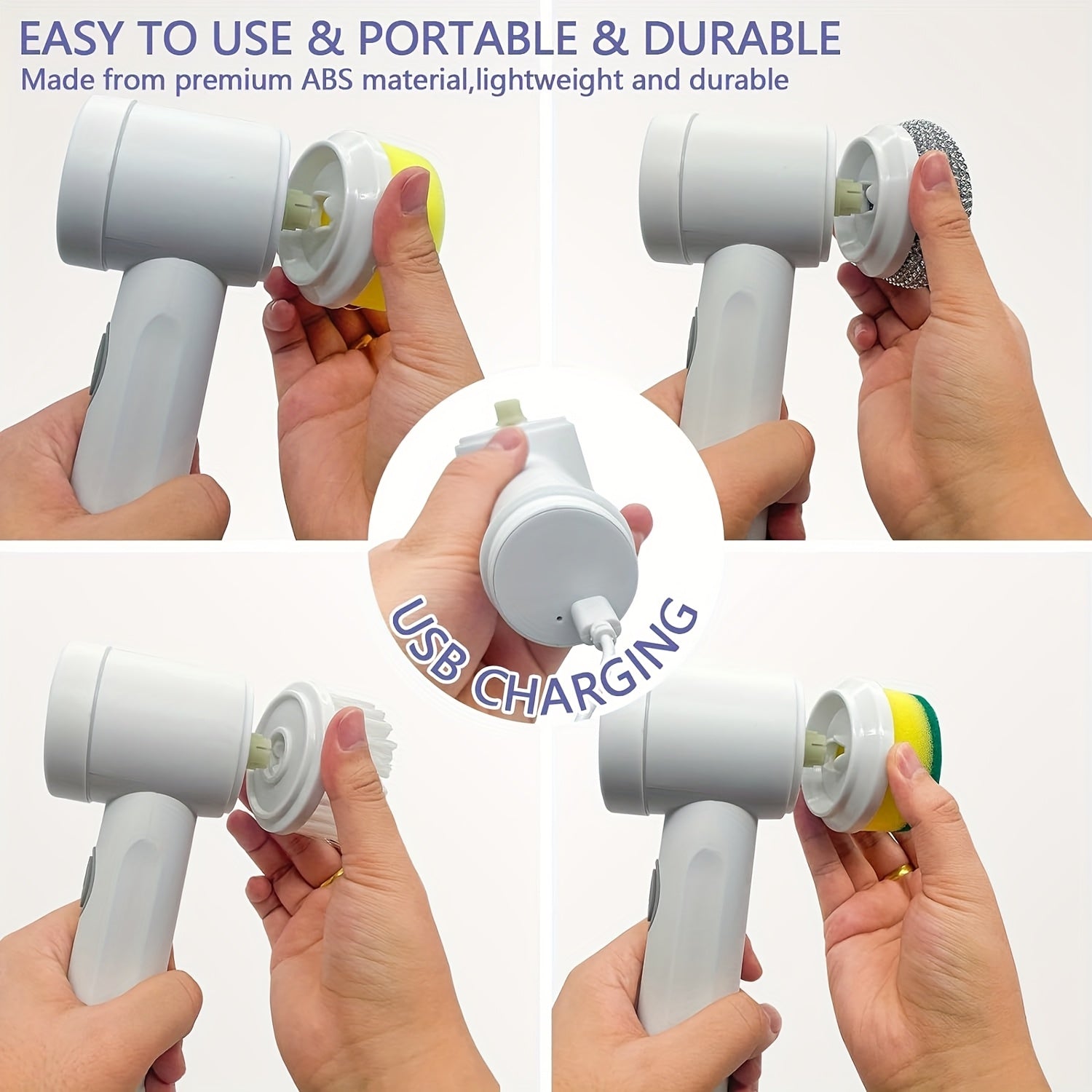 EASY TO USE & PORTABLE & DURABLE
Made from premium ABS material,lightweight and durable

USB CHARGING