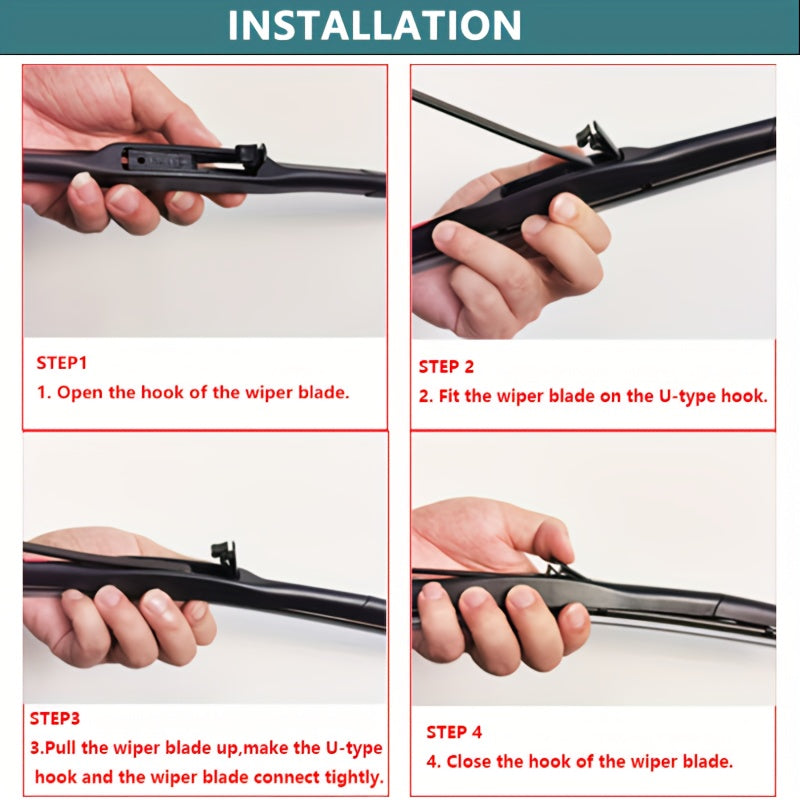 INSTALLATION

STEP1
1. Open the hook of the wiper blade.

STEP 2
2. Fit the wiper blade on the U-type hook.

STEP3
3.Pull the wiper blade up,make the U-type hook and the wiper blade connect tightly.

STEP 4
4. Close the hook of the wiper blade.