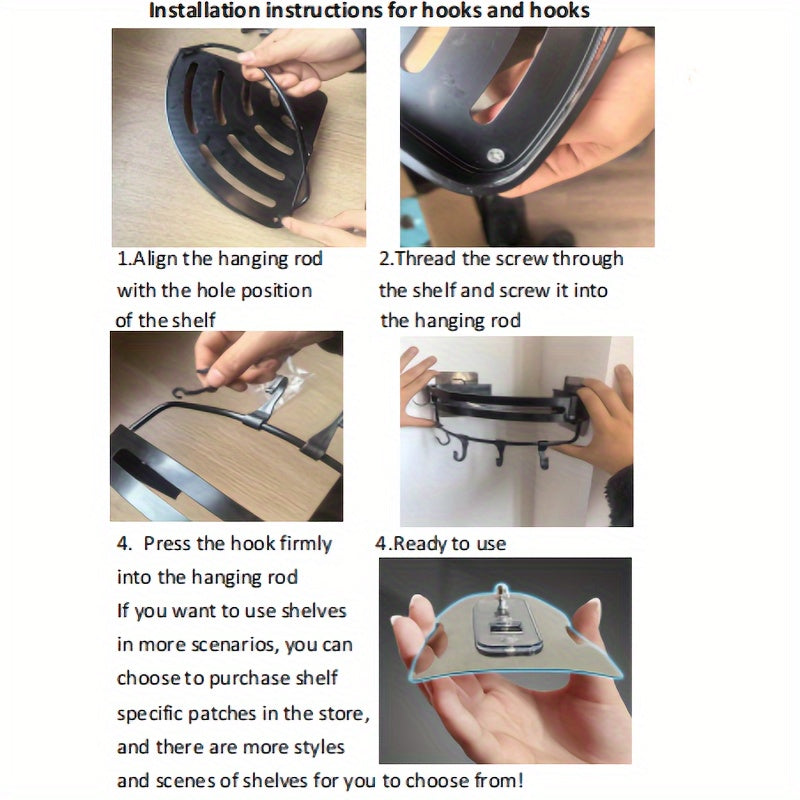 Installation instructions for hooks and hooks

1.Align the hanging rod with the hole position of the shelf

2.Thread the screw through the shelf and screw it into the hanging rod

4. Press the hook firmly into the hanging rod

4.Ready to use

If you want to use shelves in more scenarios, you can choose to purchase shelf specific patches in the store, and there are more styles and scenes of shelves for you to choose from!