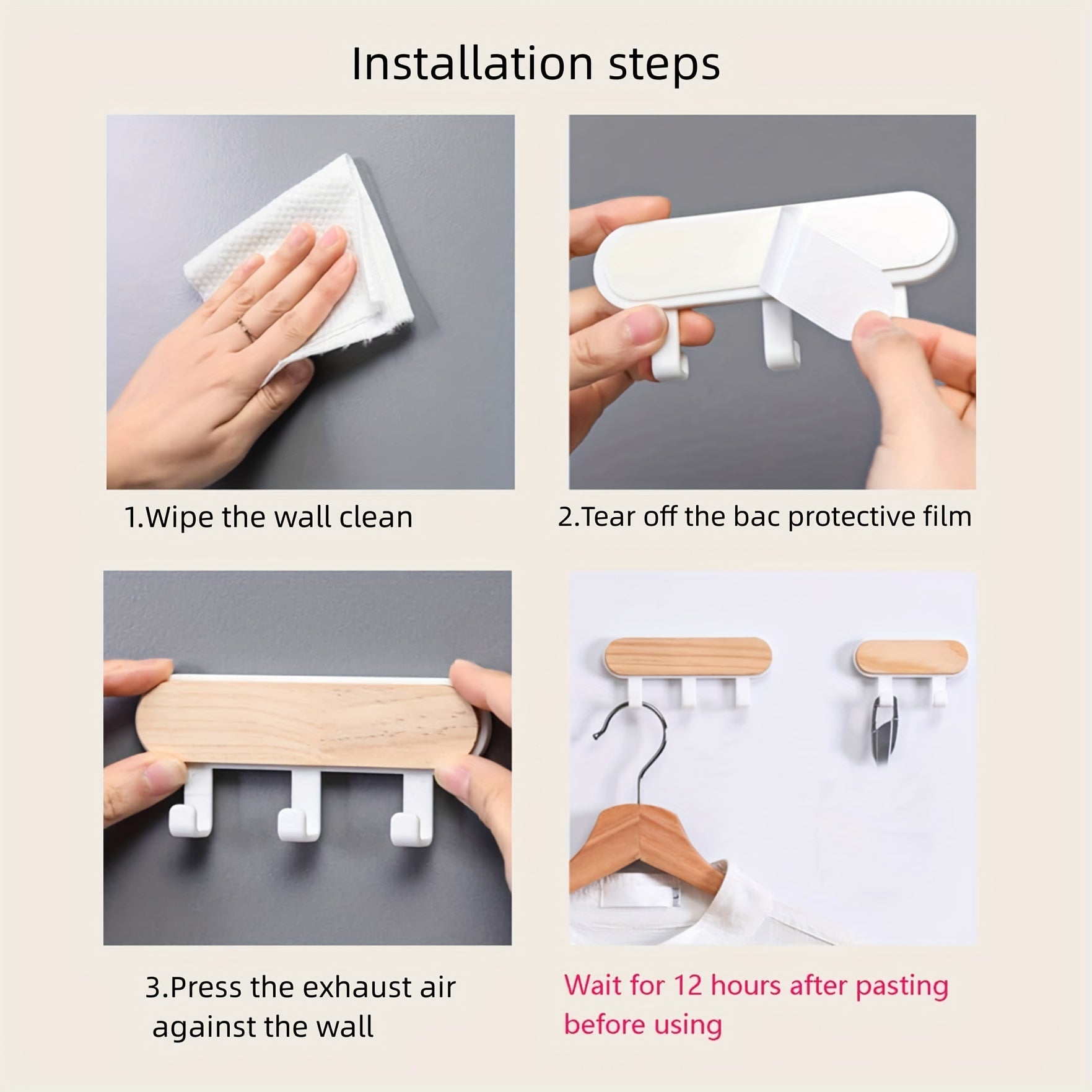 Installation steps

1.Wipe the wall clean

2.Tear off the bac protective film

3.Press the exhaust air against the wall

Wait for 12 hours after pasting before using