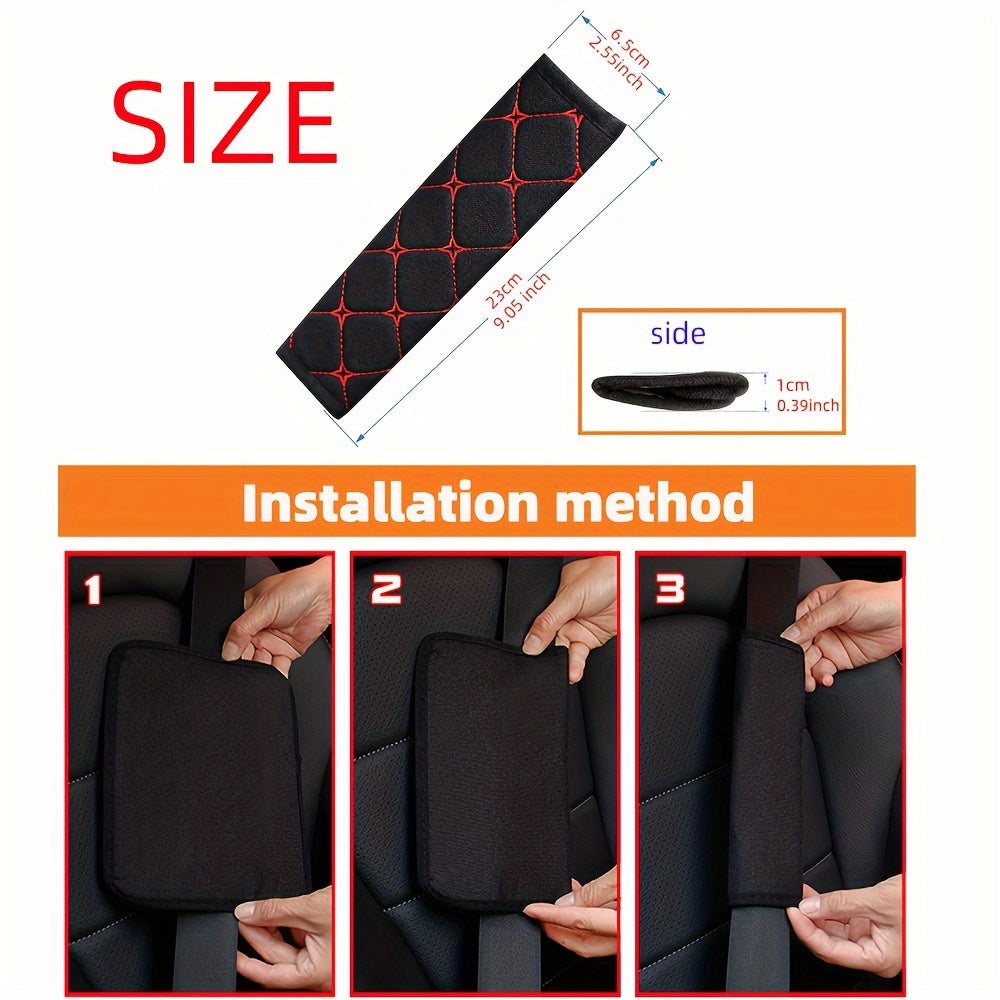 SIZE

6.5cm
2.55inch

23cm
9.05 inch

side

1cm
0.39inch

Installation method

1

2

3