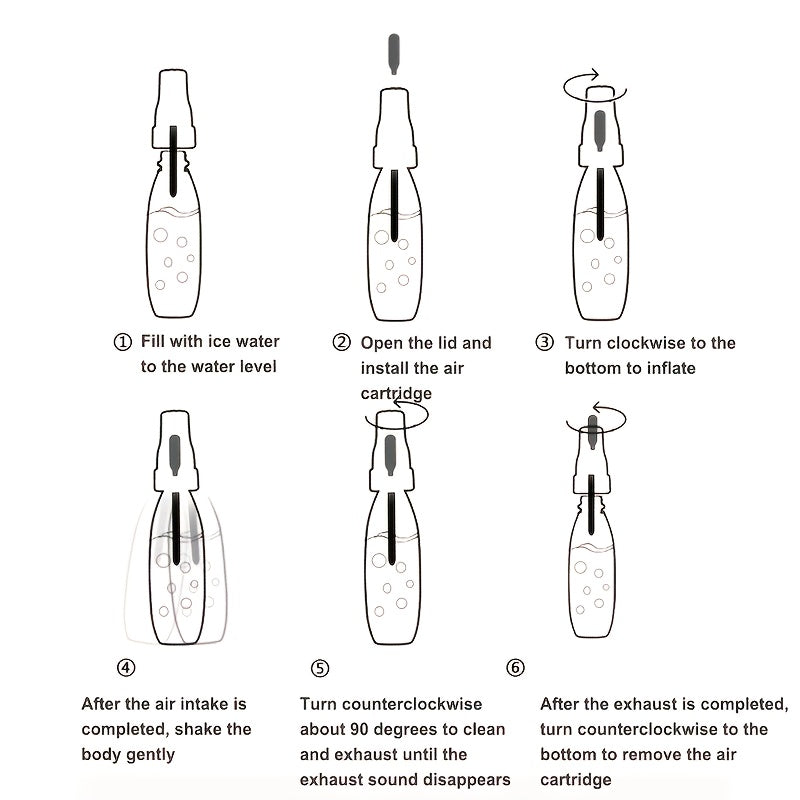 ① Fill with ice water to the water level

② Open the lid and install the air cartridge

③ Turn clockwise to the bottom to inflate

④

After the air intake is completed, shake the body gently

⑤

Turn counterclockwise about 90 degrees to clean and exhaust until the exhaust sound disappears

⑥

After the exhaust is completed, turn counterclockwise to the bottom to remove the air cartridge