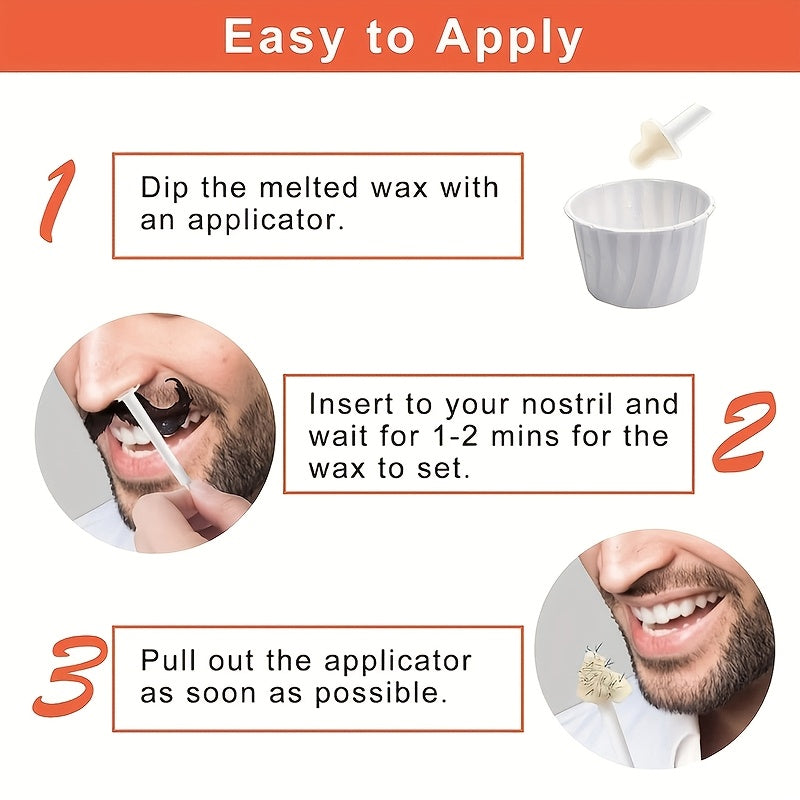 Easy to Apply

1

Dip the melted wax with an applicator.

Insert to your nostril and wait for 1-2 mins for the wax to set.

2

3

Pull out the applicator as soon as possible.