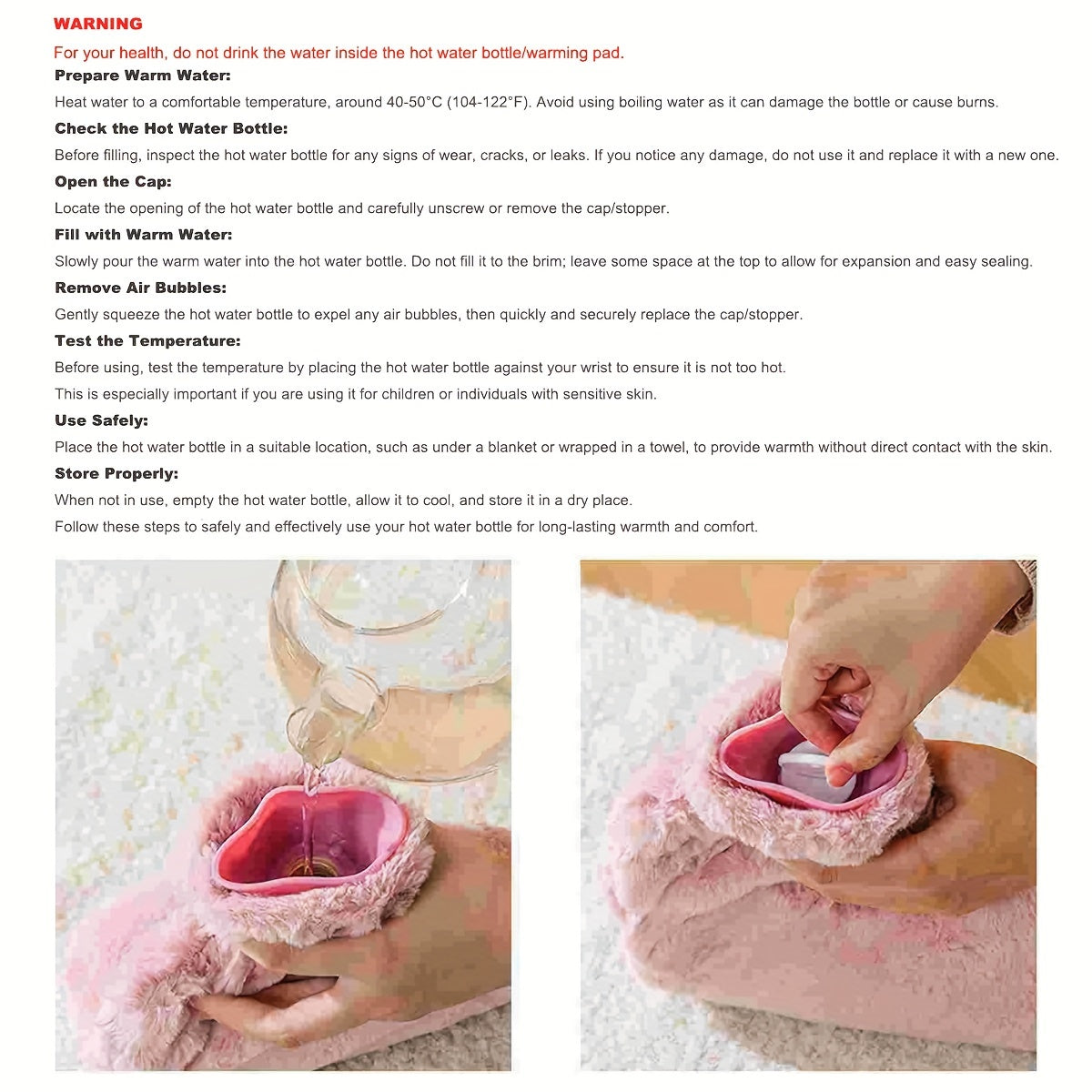 WARNING

For your health, do not drink the water inside the hot water bottle/warming pad.

Prepare Warm Water:

Heat water to a comfortable temperature, around 40-50°C (104-122°F). Avoid using boiling water as it can damage the bottle or cause burns.

Check the Hot Water Bottle:

Before filling, inspect the hot water bottle for any signs of wear, cracks, or leaks. If you notice any damage, do not use it and replace it with a new one.

Open the Cap:

Locate the opening of the hot water bottle and carefully unscrew or remove the cap/stopper.

Fill with Warm Water:

Slowly pour the warm water into the hot water bottle. Do not fill it to the brim; leave some space at the top to allow for expansion and easy sealing.

Remove Air Bubbles:

Gently squeeze the hot water bottle to expel any air bubbles, then quickly and securely replace the cap/stopper.

Test the Temperature:

Before using, test the temperature by placing the hot water bottle against your wrist to ensure it is not too hot.

This is especially important if you are using it for children or individuals with sensitive skin.

Use Safely:

Place the hot water bottle in a suitable location, such as under a blanket or wrapped in a towel, to provide warmth without direct contact with the skin.

Store Properly:

When not in use, empty the hot water bottle, allow it to cool, and store it in a dry place.

Follow these steps to safely and effectively use your hot water bottle for long-lasting warmth and comfort.