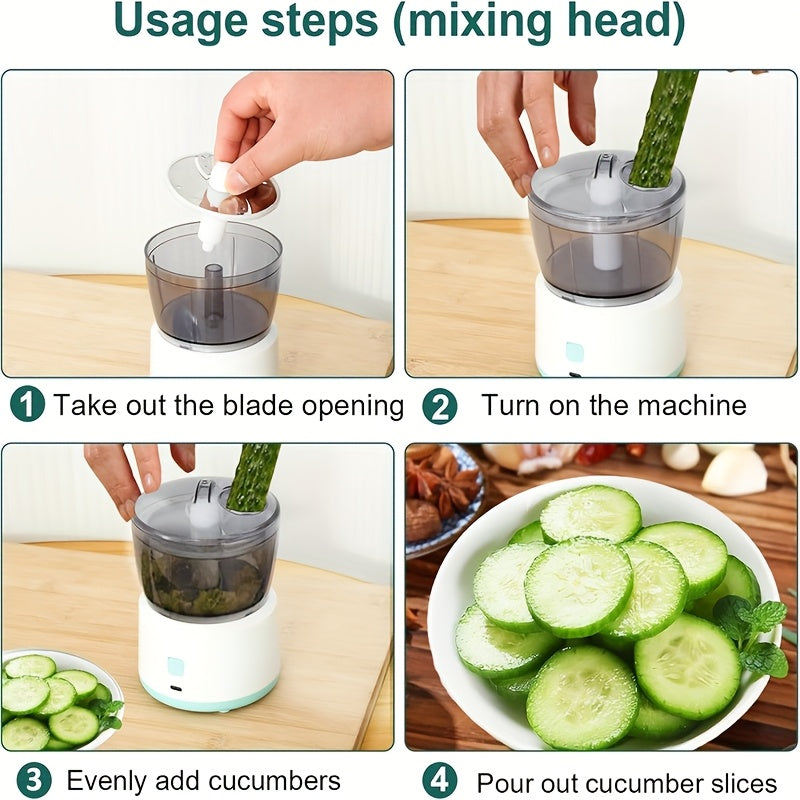 Usage steps (mixing head)

1 Take out the blade opening

2 Turn on the machine

3 Evenly add cucumbers

4 Pour out cucumber slices