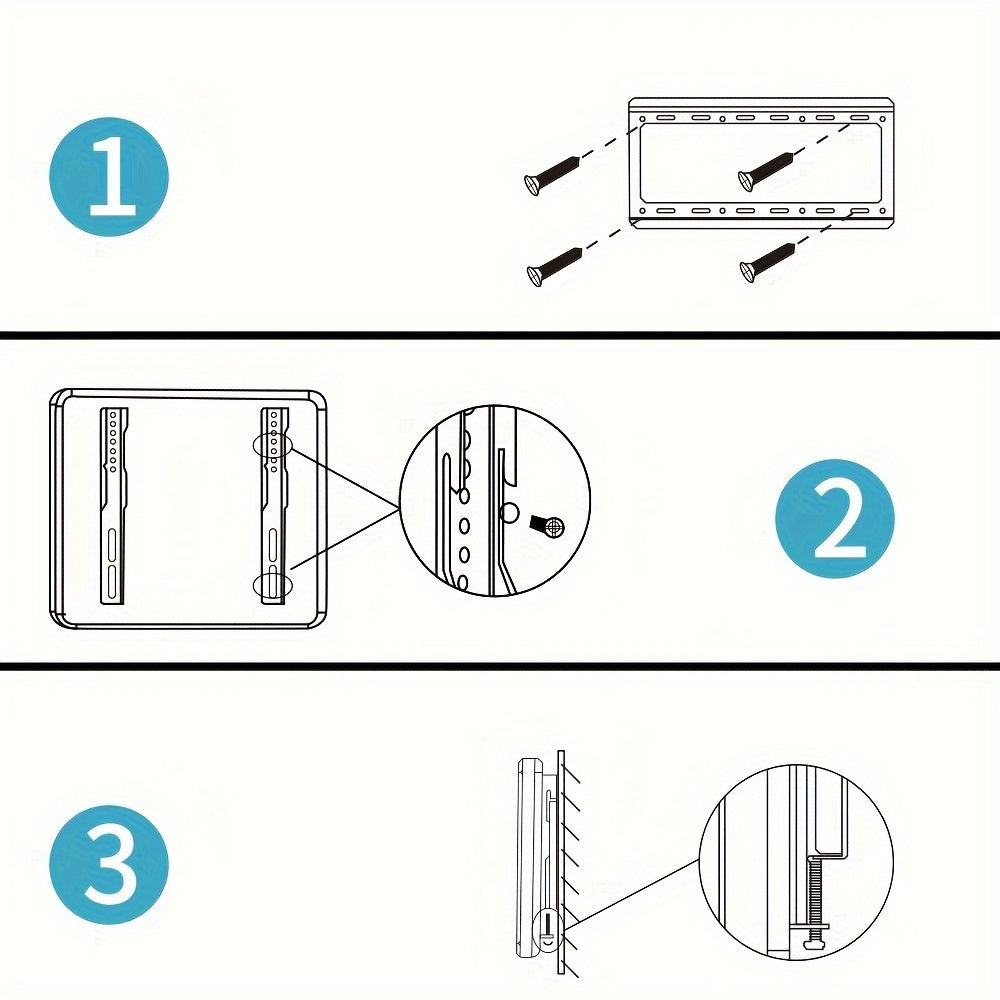 1

2

3