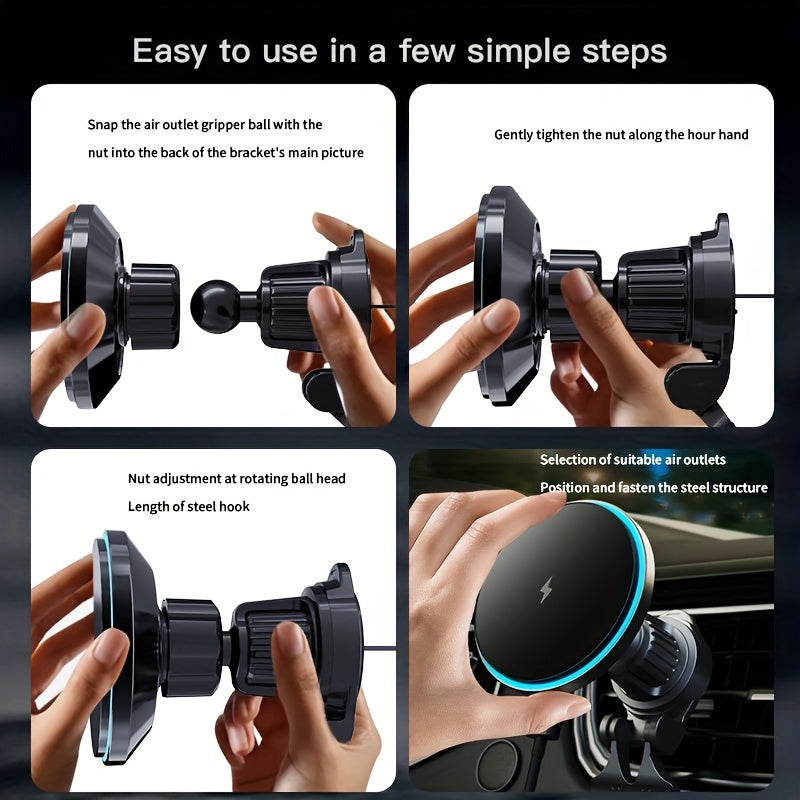 Easy to use in a few simple steps

Snap the air outlet gripper ball with the nut into the back of the bracket's main picture

Gently tighten the nut along the hour hand

Nut adjustment at rotating ball head

Length of steel hook

Selection of suitable air outlets

Position and fasten the steel structure