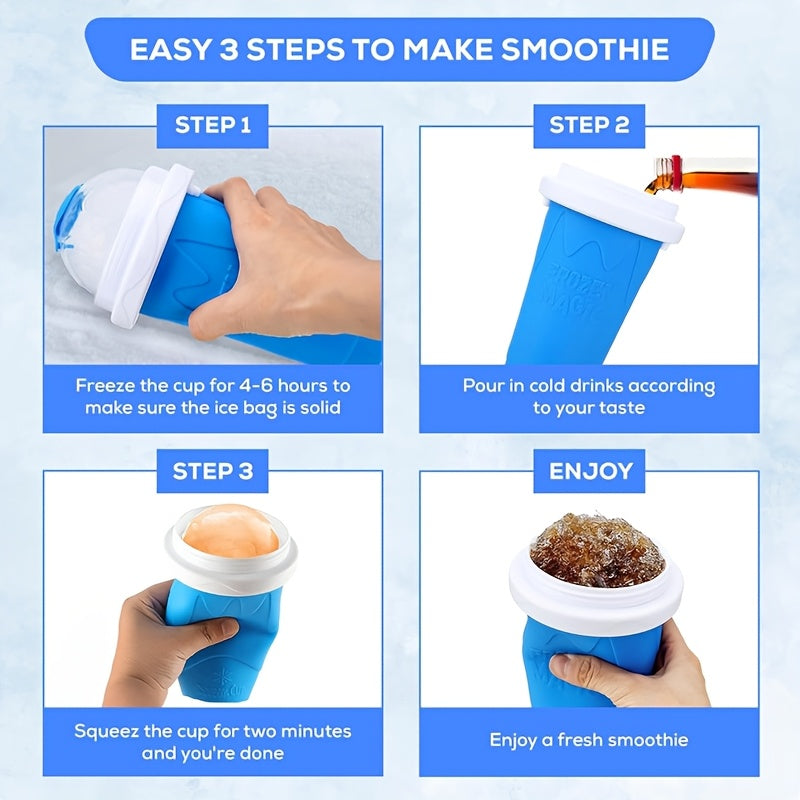 EASY 3 STEPS TO MAKE SMOOTHIE

STEP 1

Freeze the cup for 4-6 hours to make sure the ice bag is solid

STEP 2

FROZEN MAGIC

Pour in cold drinks according to your taste

STEP 3

Squeez the cup for two minutes and you're done

ENJOY

Enjoy a fresh smoothie