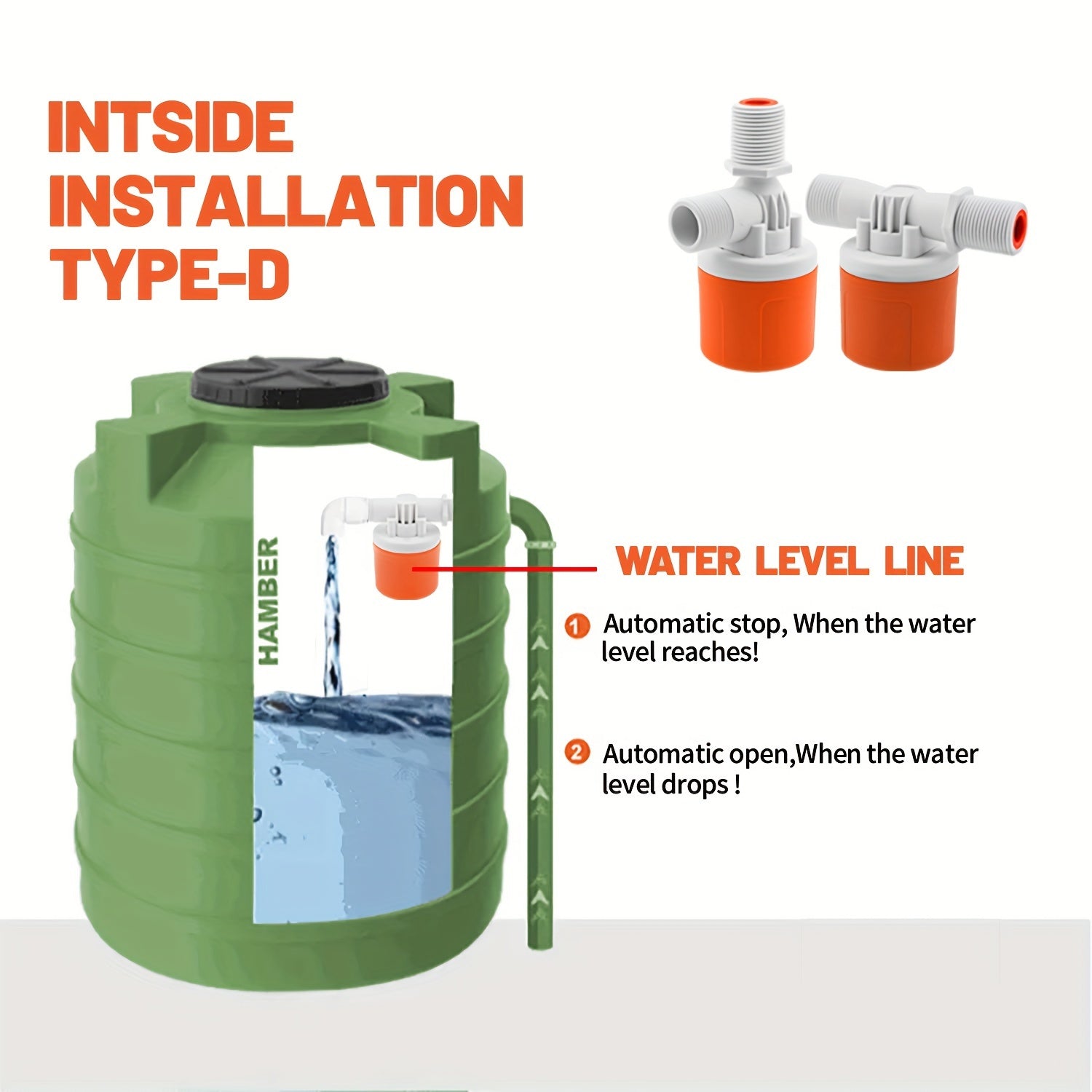 INTSIDE INSTALLATION TYPE-D

HAMBER

WATER LEVEL LINE

1 Automatic stop, When the water level reaches!

2 Automatic open,When the water level drops !