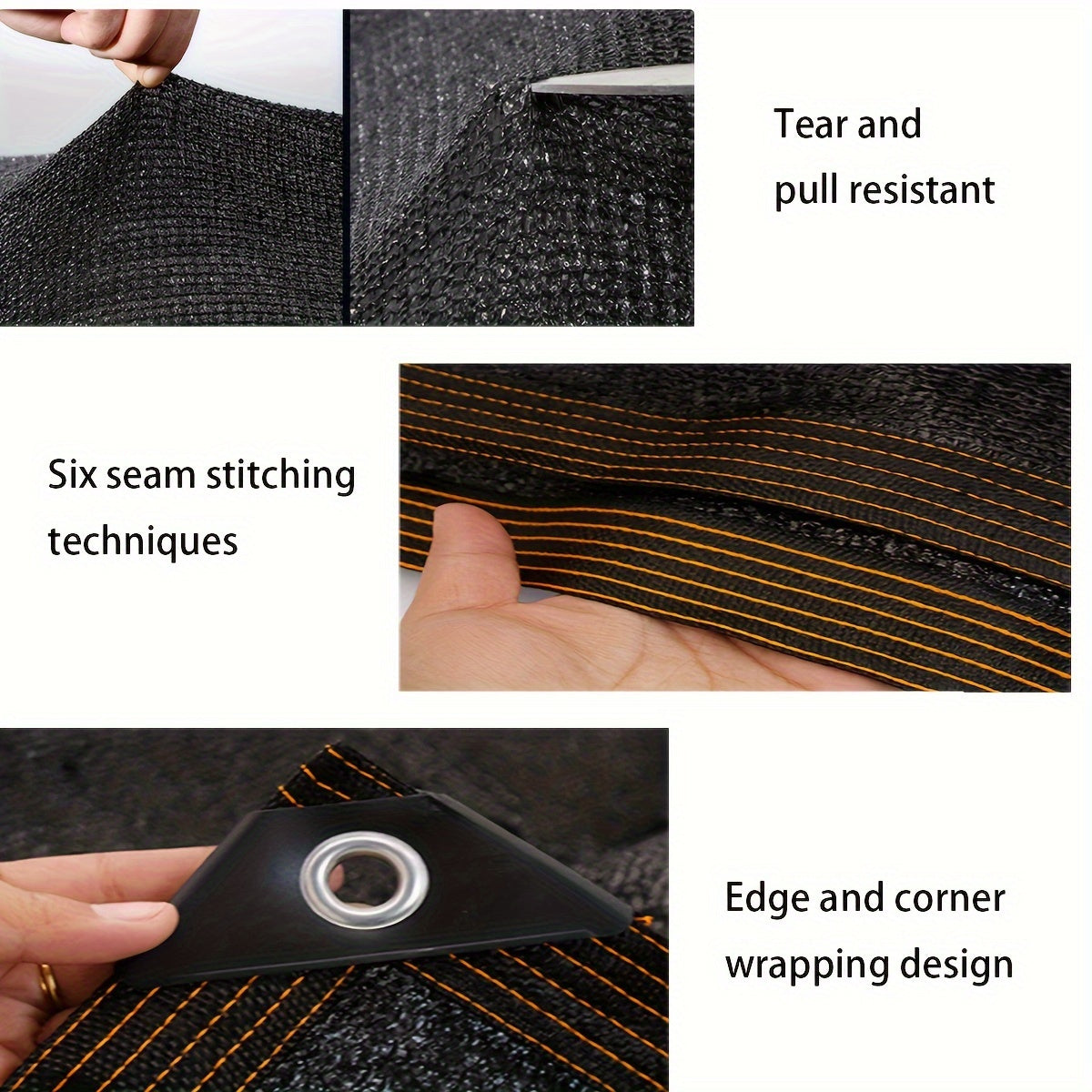 Tear and pull resistant

Six seam stitching techniques

Edge and corner wrapping design