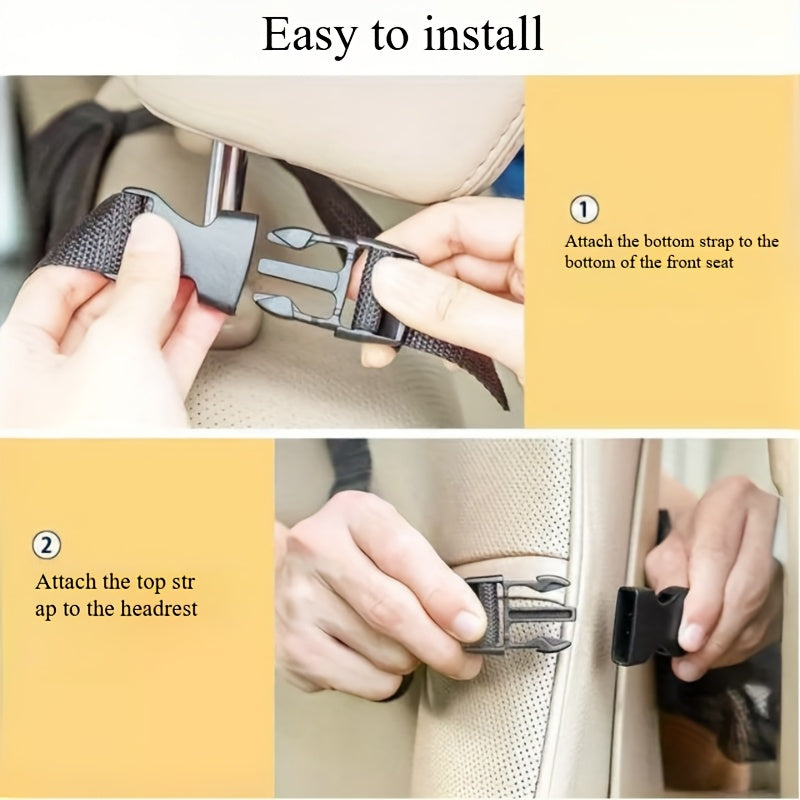 Easy to install

1

Attach the bottom strap to the bottom of the front seat

2

Attach the top str ap to the headrest