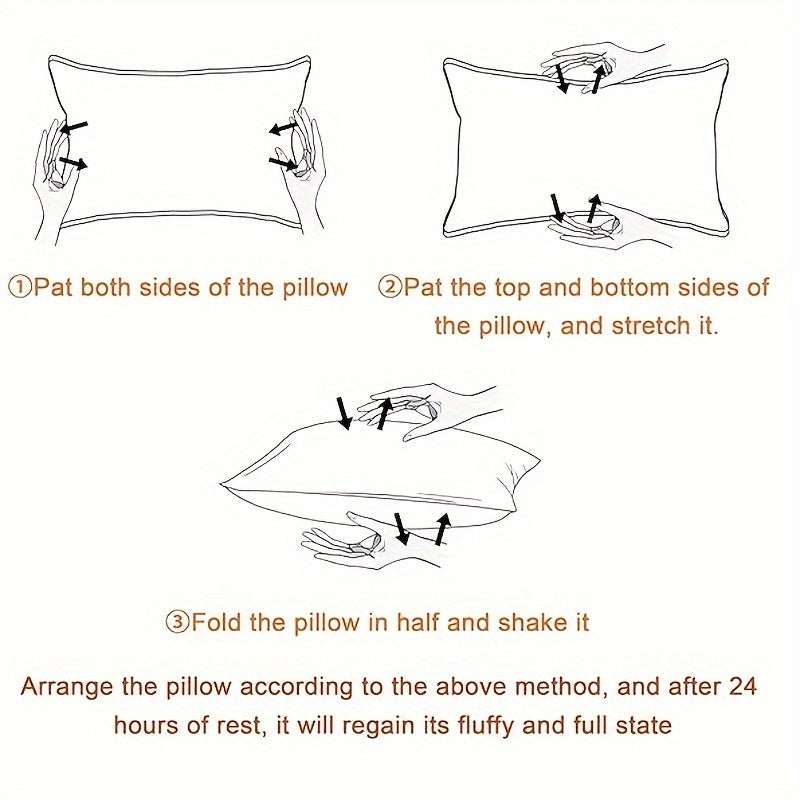 ①Pat both sides of the pillow

②Pat the top and bottom sides of the pillow, and stretch it.

③Fold the pillow in half and shake it

Arrange the pillow according to the above method, and after 24 hours of rest, it will regain its fluffy and full state