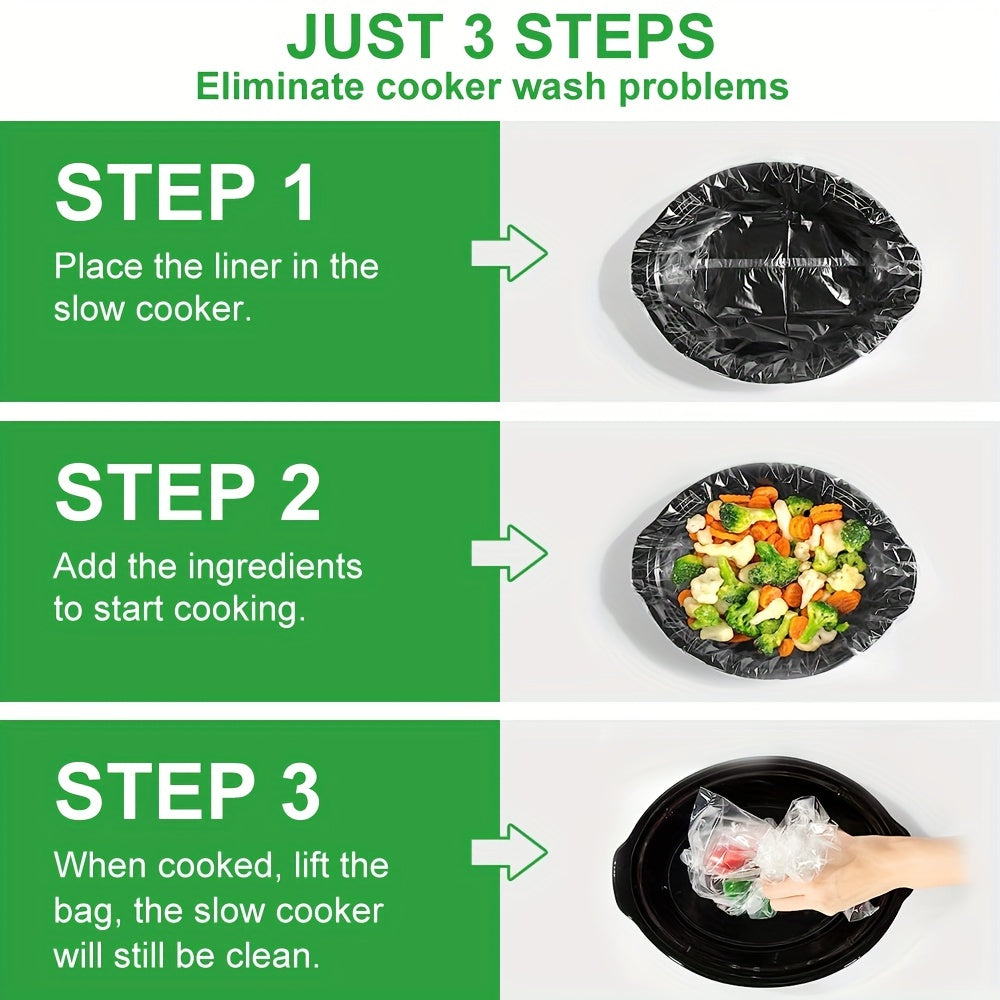 JUST 3 STEPS
Eliminate cooker wash problems

STEP 1
Place the liner in the slow cooker.

STEP 2
Add the ingredients to start cooking.

STEP 3
When cooked, lift the bag, the slow cooker will still be clean.