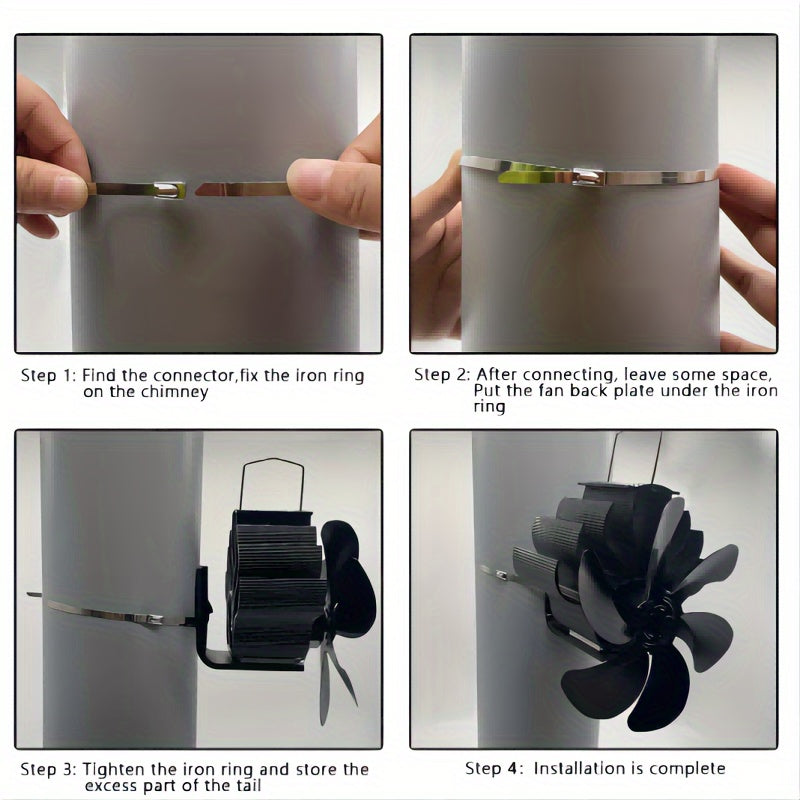 Step 1: Find the connector,fix the iron ring on the chimney

Step 2: After connecting, leave some space, Put the fan back plate under the iron ring

Step 3: Tighten the iron ring and store the excess part of the tail

Step 4: Installation is complete