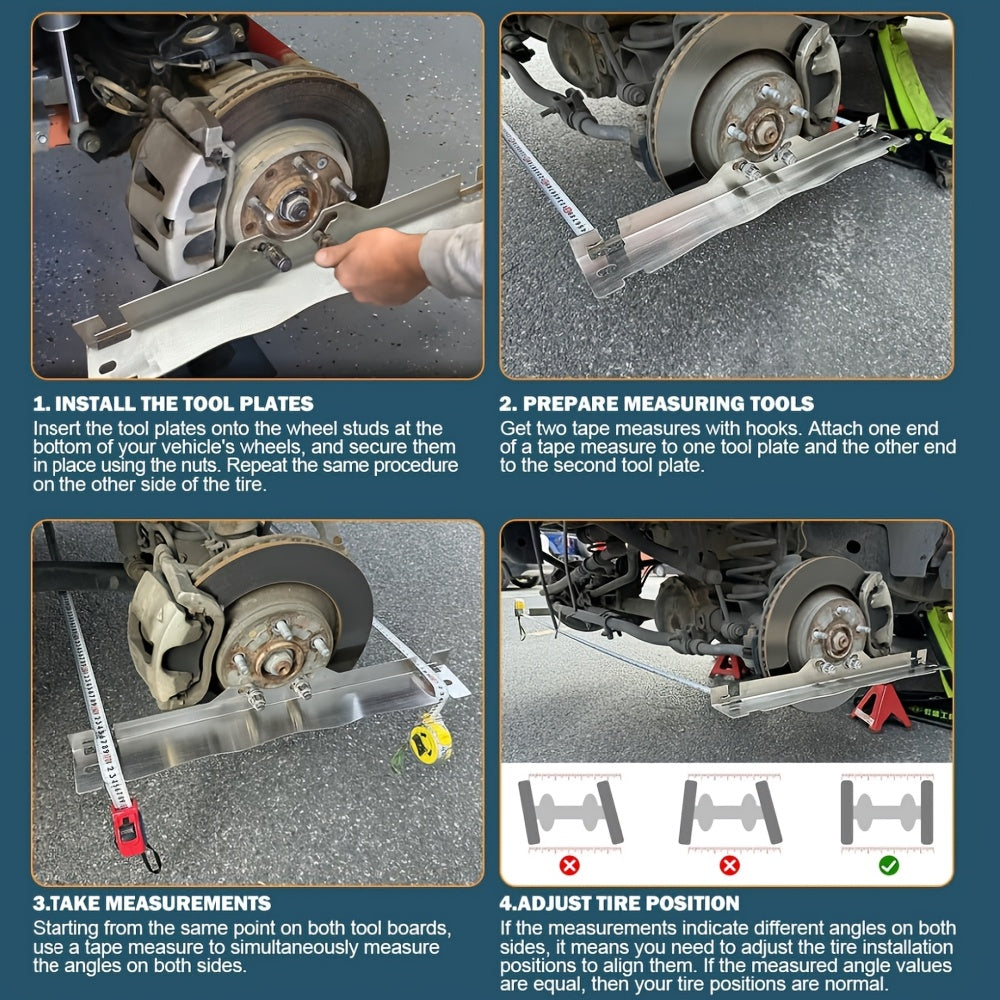 1. INSTALL THE TOOL PLATES
Insert the tool plates onto the wheel studs at the bottom of your vehicle's wheels, and secure them in place using the nuts. Repeat the same procedure on the other side of the tire.

2. PREPARE MEASURING TOOLS
Get two tape measures with hooks. Attach one end of a tape measure to one tool plate and the other end to the second tool plate.

3.TAKE MEASUREMENTS
Starting from the same point on both tool boards, use a tape measure to simultaneously measure the angles on both sides.

4.ADJUST TIRE POSITION
If the measurements indicate different angles on both sides, it means you need to adjust the tire installation positions to align them. If the measured angle values are equal, then your tire positions are normal.