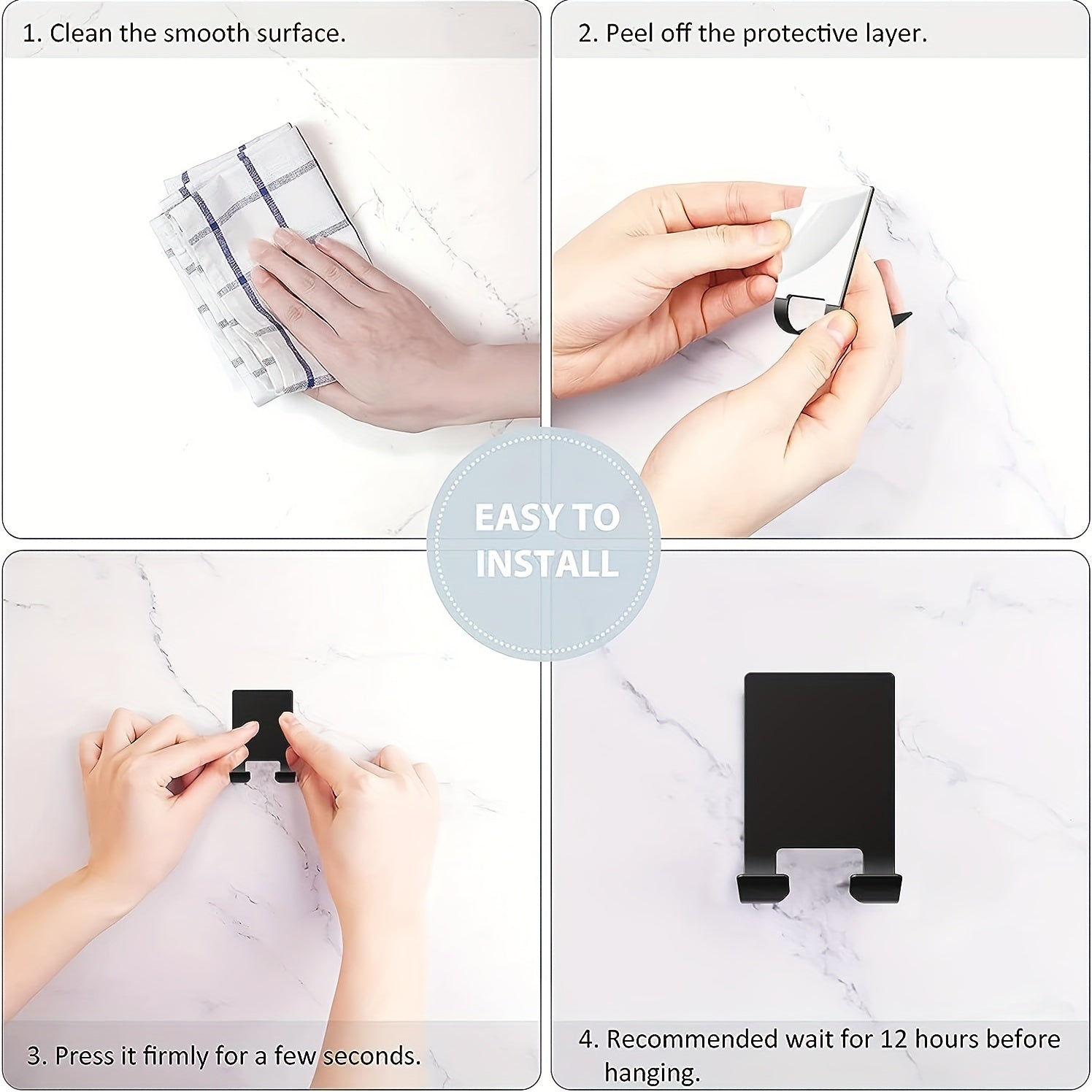 1. Clean the smooth surface.

2. Peel off the protective layer.

EASY TO INSTALL

3. Press it firmly for a few seconds.

4. Recommended wait for 12 hours before hanging.