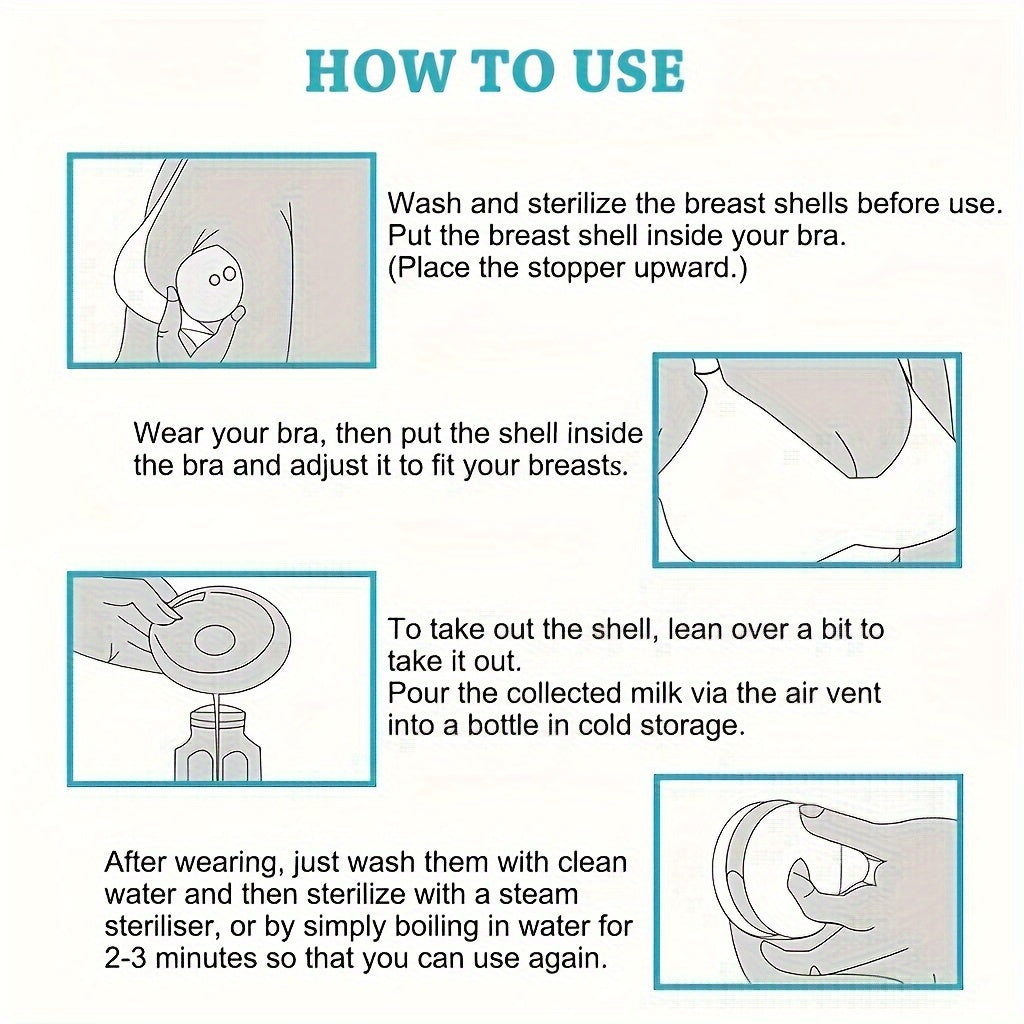 HOW TO USE

Wash and sterilize the breast shells before use. Put the breast shell inside your bra. (Place the stopper upward.)

Wear your bra, then put the shell inside the bra and adjust it to fit your breasts.

To take out the shell, lean over a bit to take it out. Pour the collected milk via the air vent into a bottle in cold storage.

After wearing, just wash them with clean water and then sterilize with a steam steriliser, or by simply boiling in water for 2-3 minutes so that you can use again.