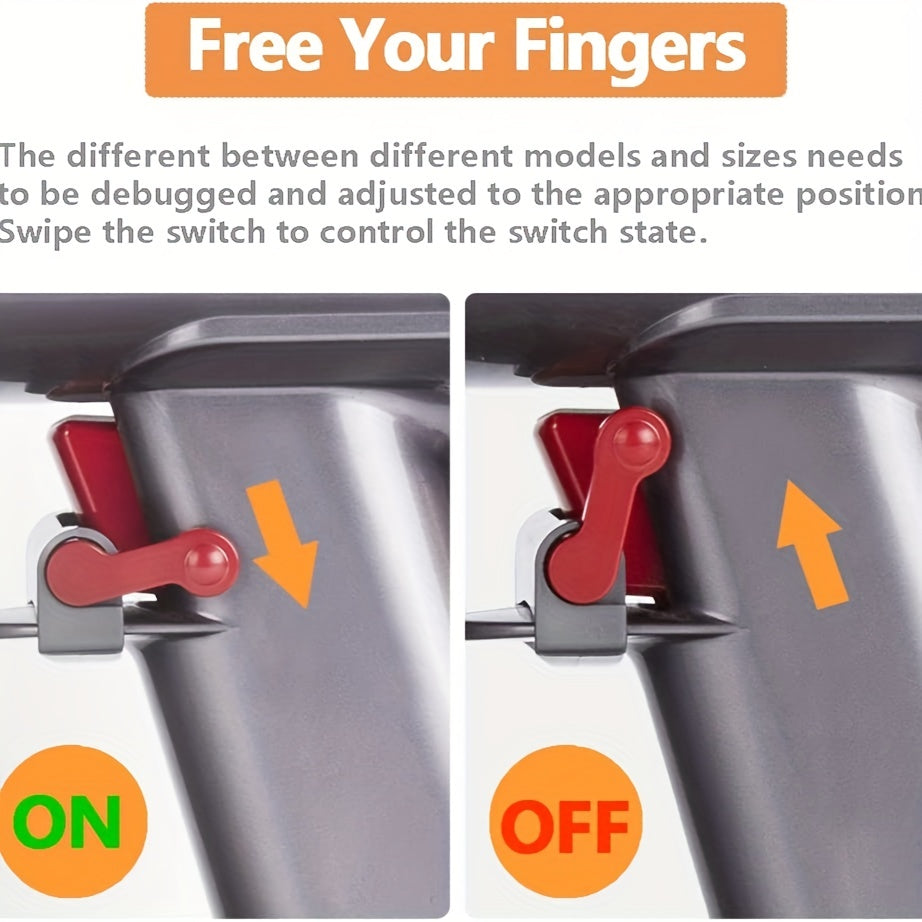 Free Your Fingers

The different between different models and sizes needs to be debugged and adjusted to the appropriate position Swipe the switch to control the switch state.

ON

OFF