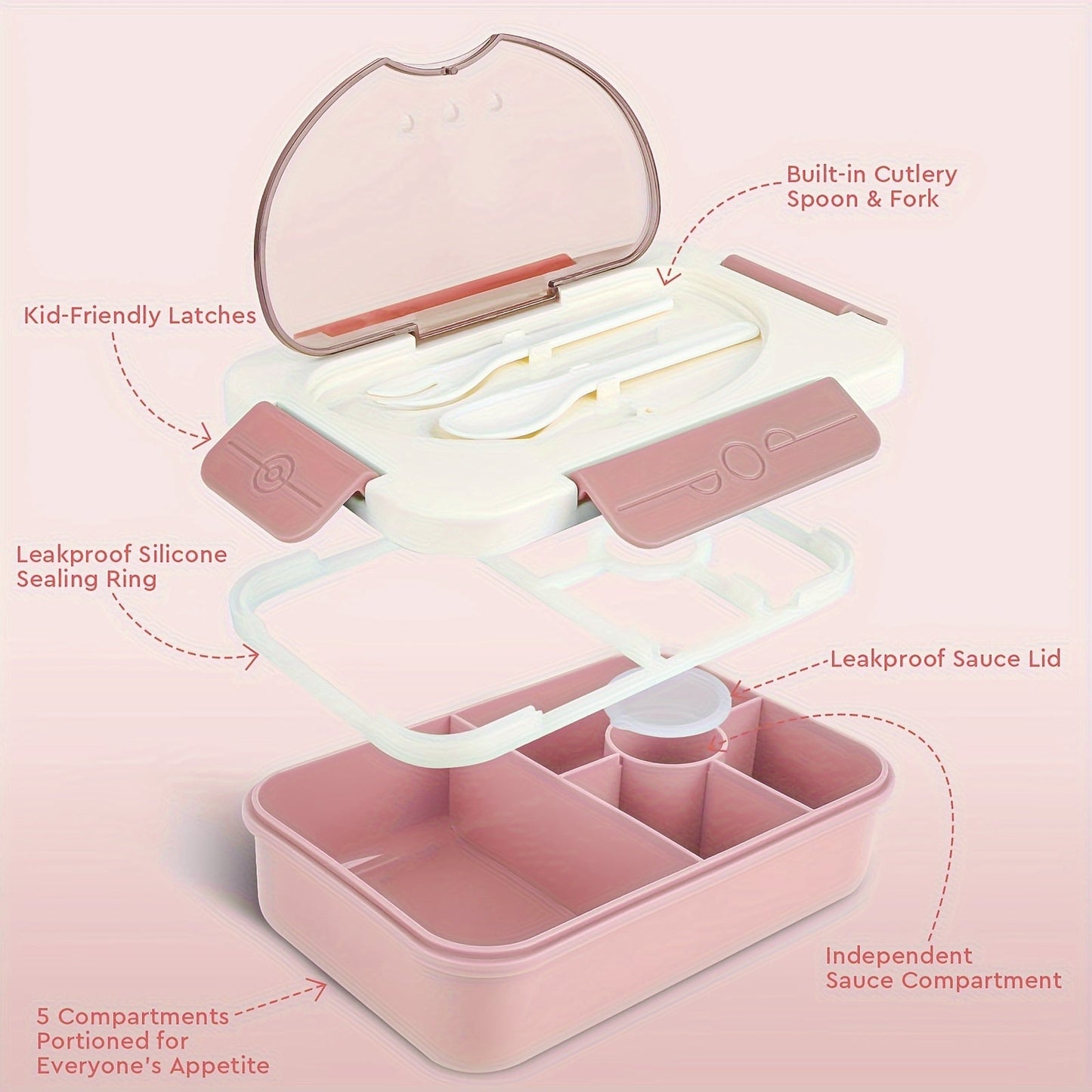 Built-in Cutlery
Spoon & Fork

Kid-Friendly Latches

Leakproof Silicone
Sealing Ring

Leakproof Sauce Lid

Independent
Sauce Compartment

5 Compartments
Portioned for
Everyone's Appetite