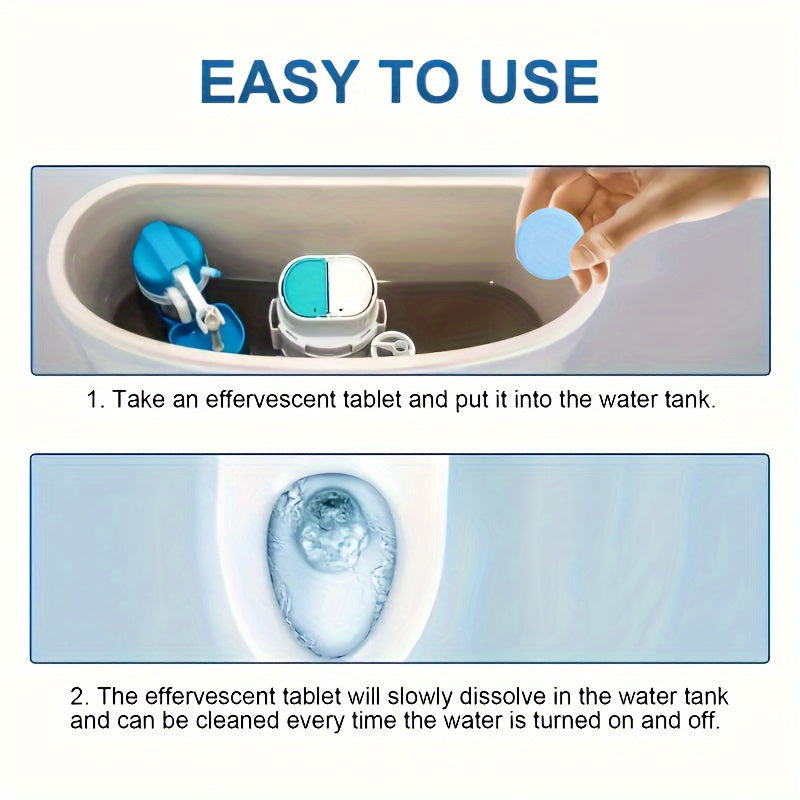 EASY TO USE

1. Take an effervescent tablet and put it into the water tank.

2. The effervescent tablet will slowly dissolve in the water tank and can be cleaned every time the water is turned on and off.