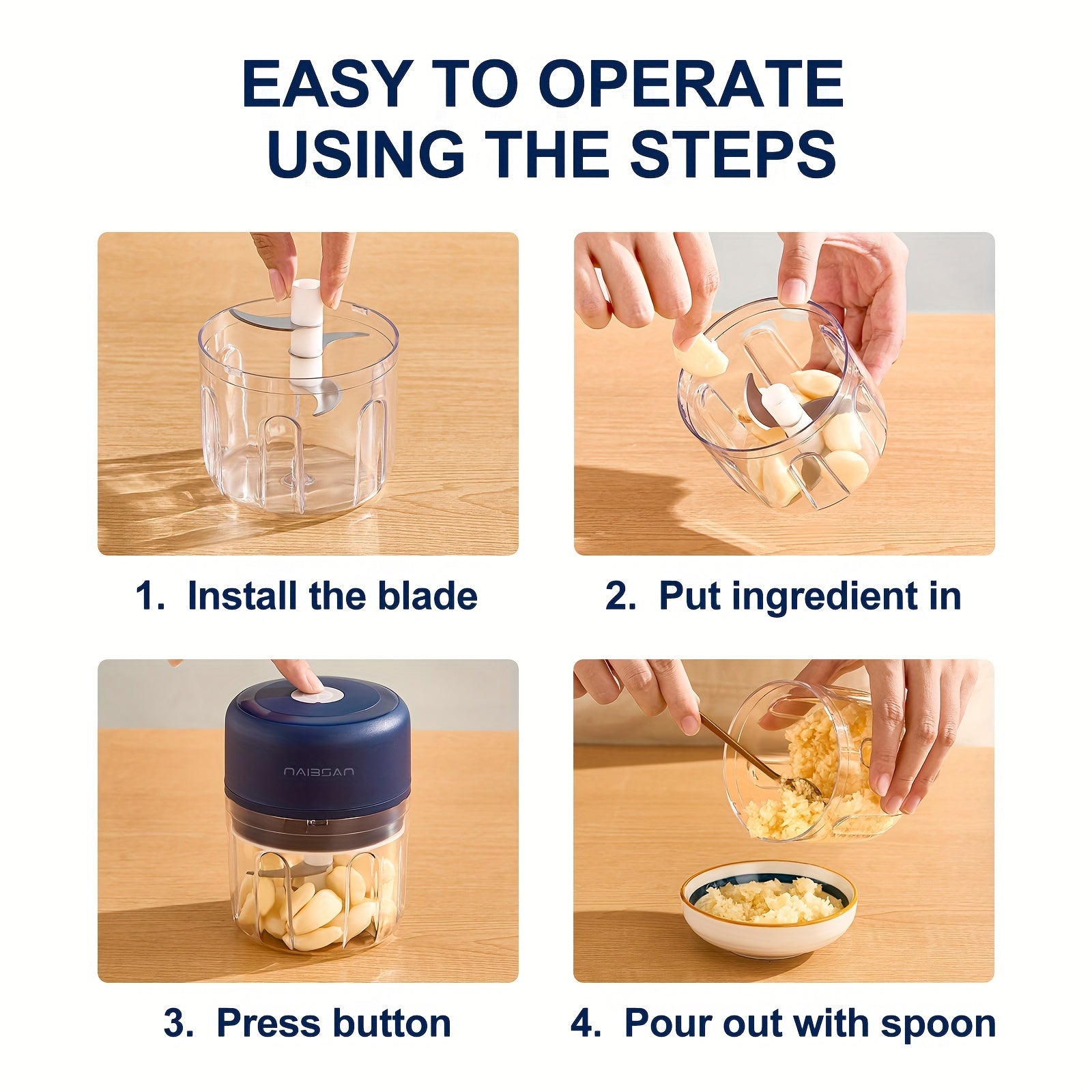 EASY TO OPERATE USING THE STEPS

1. Install the blade

2. Put ingredient in

NAIBSAN

3. Press button

4. Pour out with spoon