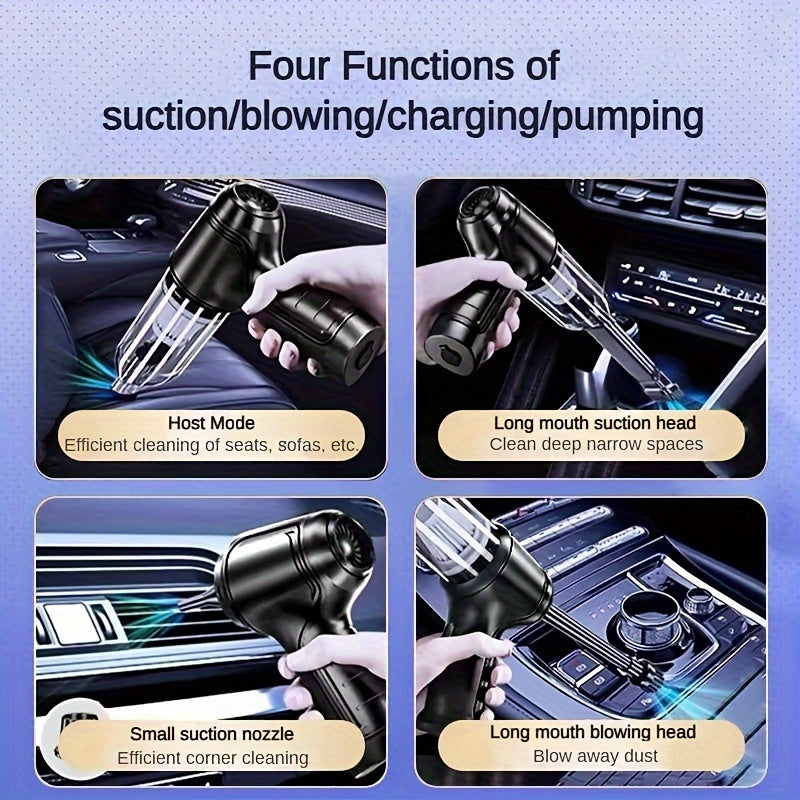 Four Functions of suction/blowing/charging/pumping

Host Mode
Efficient cleaning of seats, sofas, etc.

Long mouth suction head
Clean deep narrow spaces

Small suction nozzle
Efficient corner cleaning

Long mouth blowing head
Blow away dust