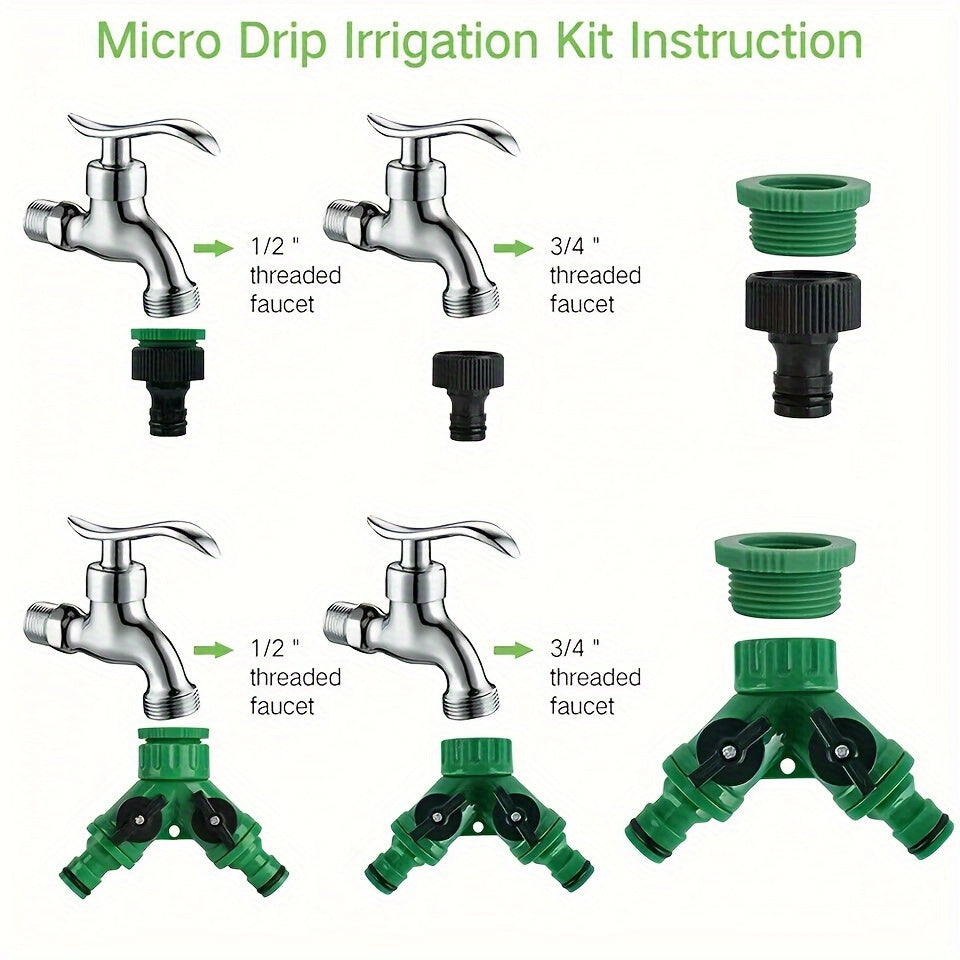 Micro Drip Irrigation Kit Instruction

1/2 " threaded faucet

3/4 " threaded faucet

1/2 " threaded faucet

3/4 " threaded faucet