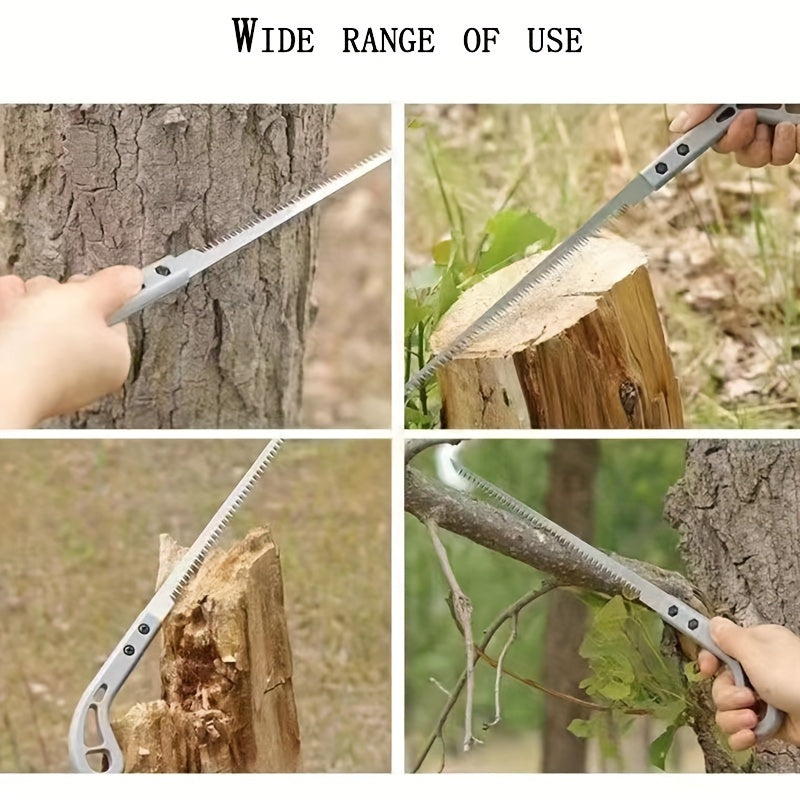 WIDE RANGE OF USE