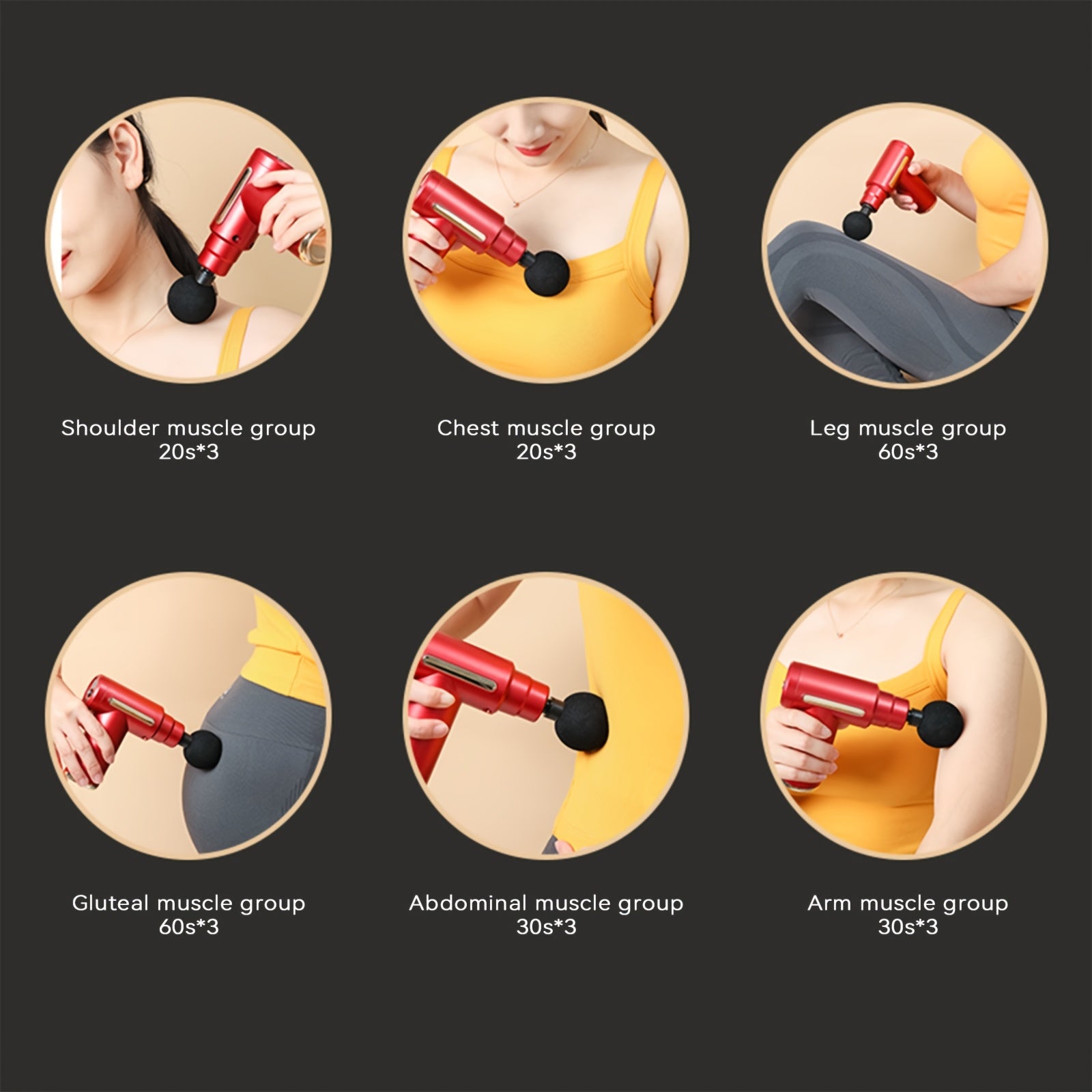 Shoulder muscle group
20s*3

Chest muscle group
20s*3

Leg muscle group
60s*3

Gluteal muscle group
60s*3

Abdominal muscle group
30s*3

Arm muscle group
30s*3