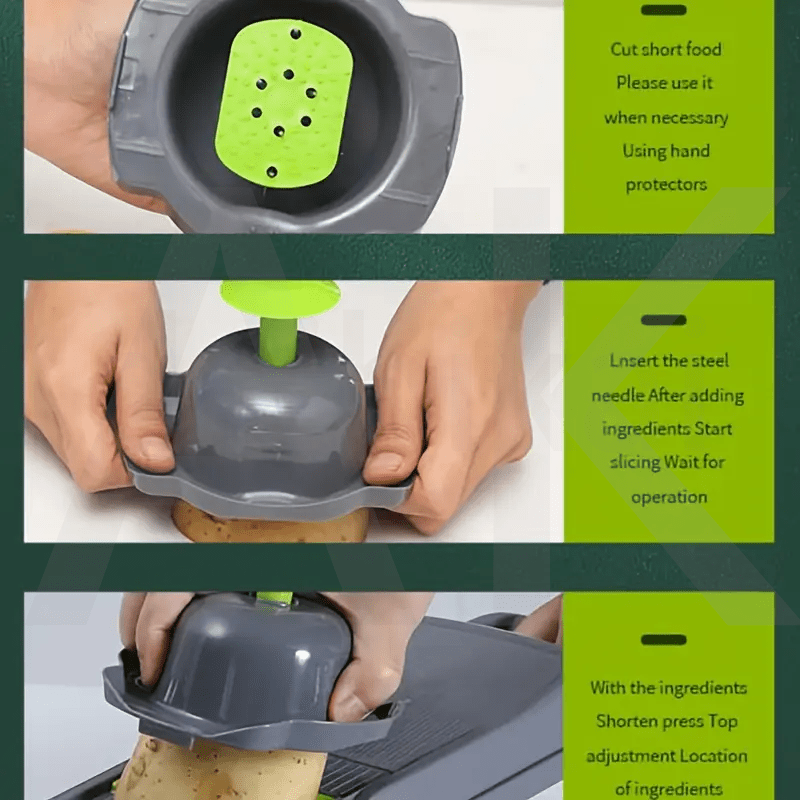 Cut short food
Please use it
when necessary
Using hand
protectors

Lnsert the steel
needle After adding
ingredients Start
slicing Wait for
operation

With the ingredients
Shorten press Top
adjustment Location
of ingredients