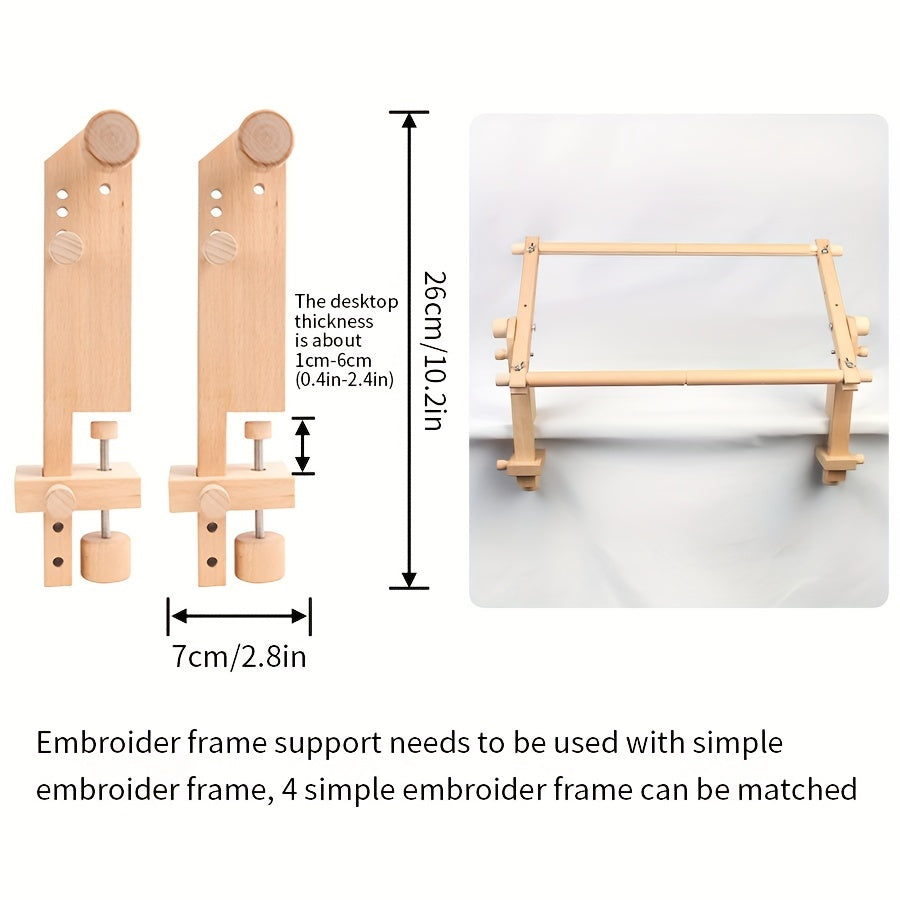 The desktop thickness is about 1cm-6cm (0.4in-2.4in)

26cm/10.2in

7cm/2.8in

Embroider frame support needs to be used with simple embroider frame, 4 simple embroider frame can be matched