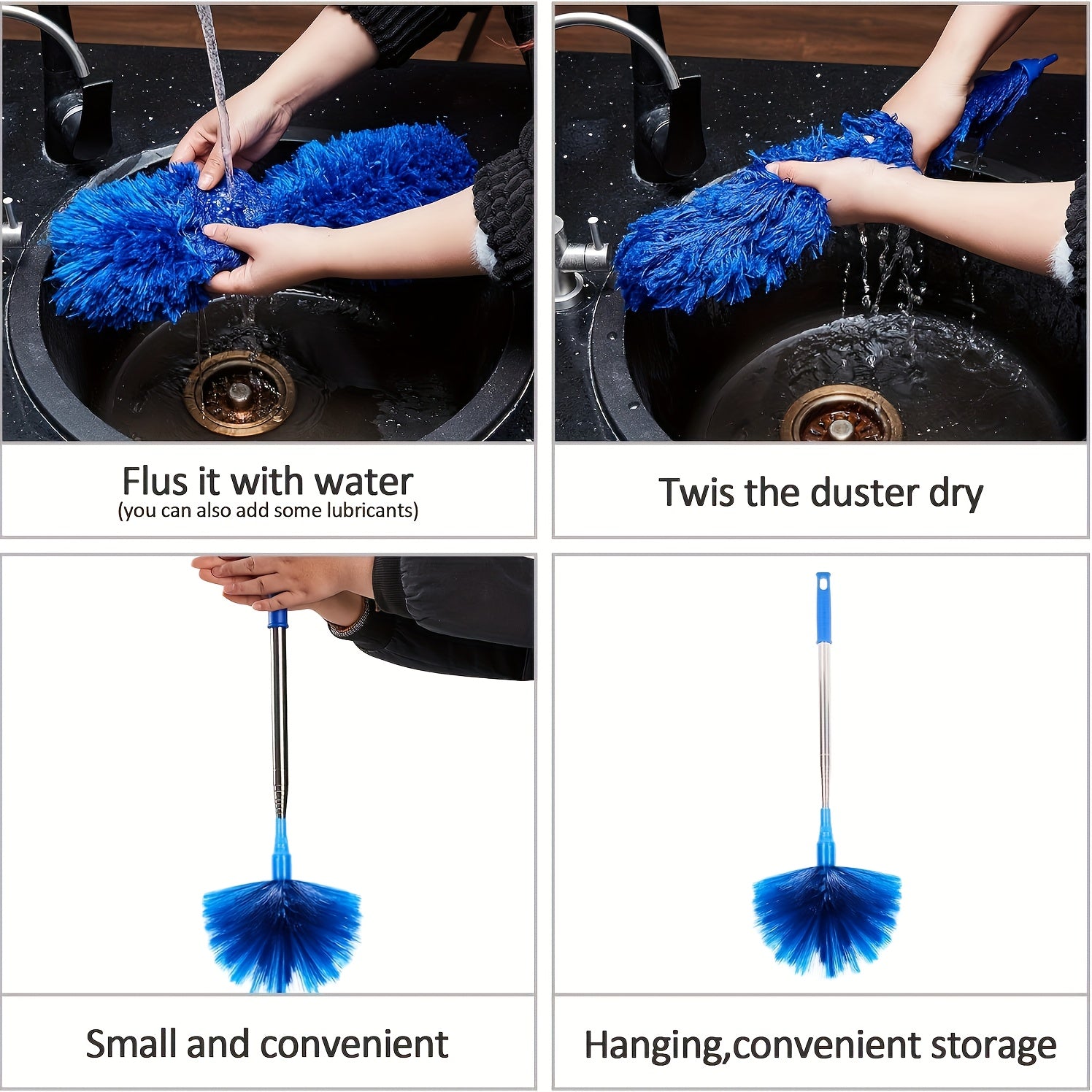 Flus it with water
(you can also add some lubricants)

Twis the duster dry

Small and convenient

Hanging,convenient storage