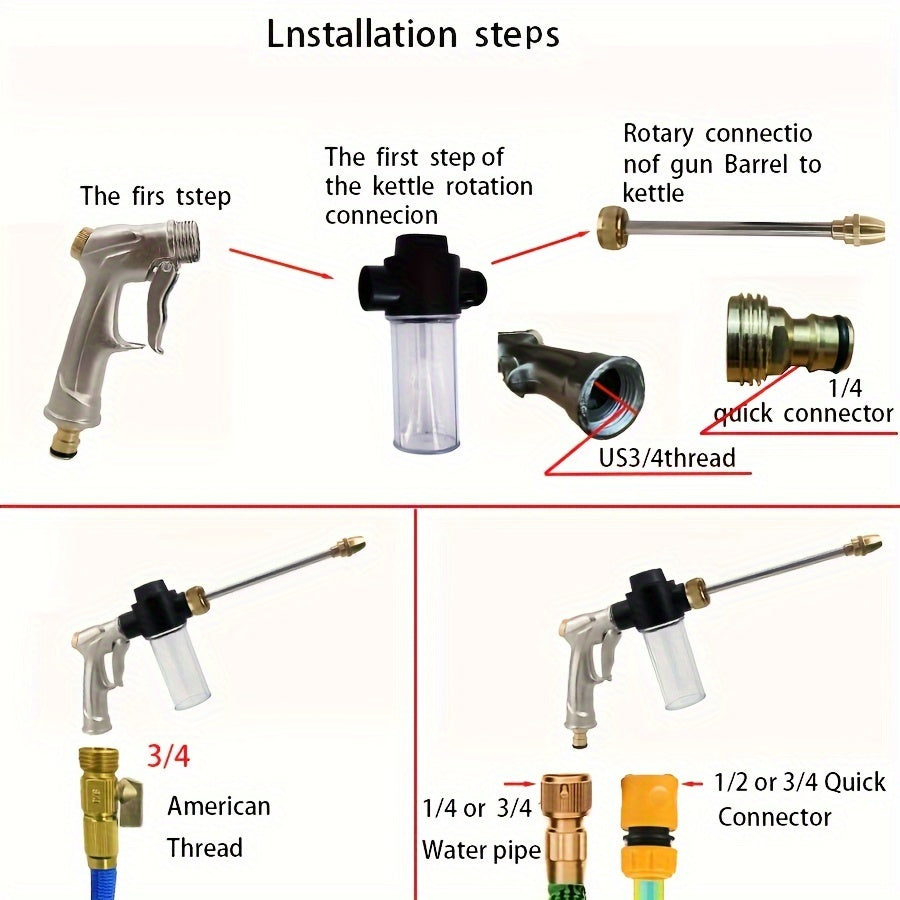 Lnstallation steps

The firs tstep

The first step of the kettle rotation connecion

Rotary connectio nof gun Barrel to kettle

1/4 quick connector

US3/4thread

3/4

American Thread

1/4 or 3/4 Water pipe

1/2 or 3/4 Quick Connector