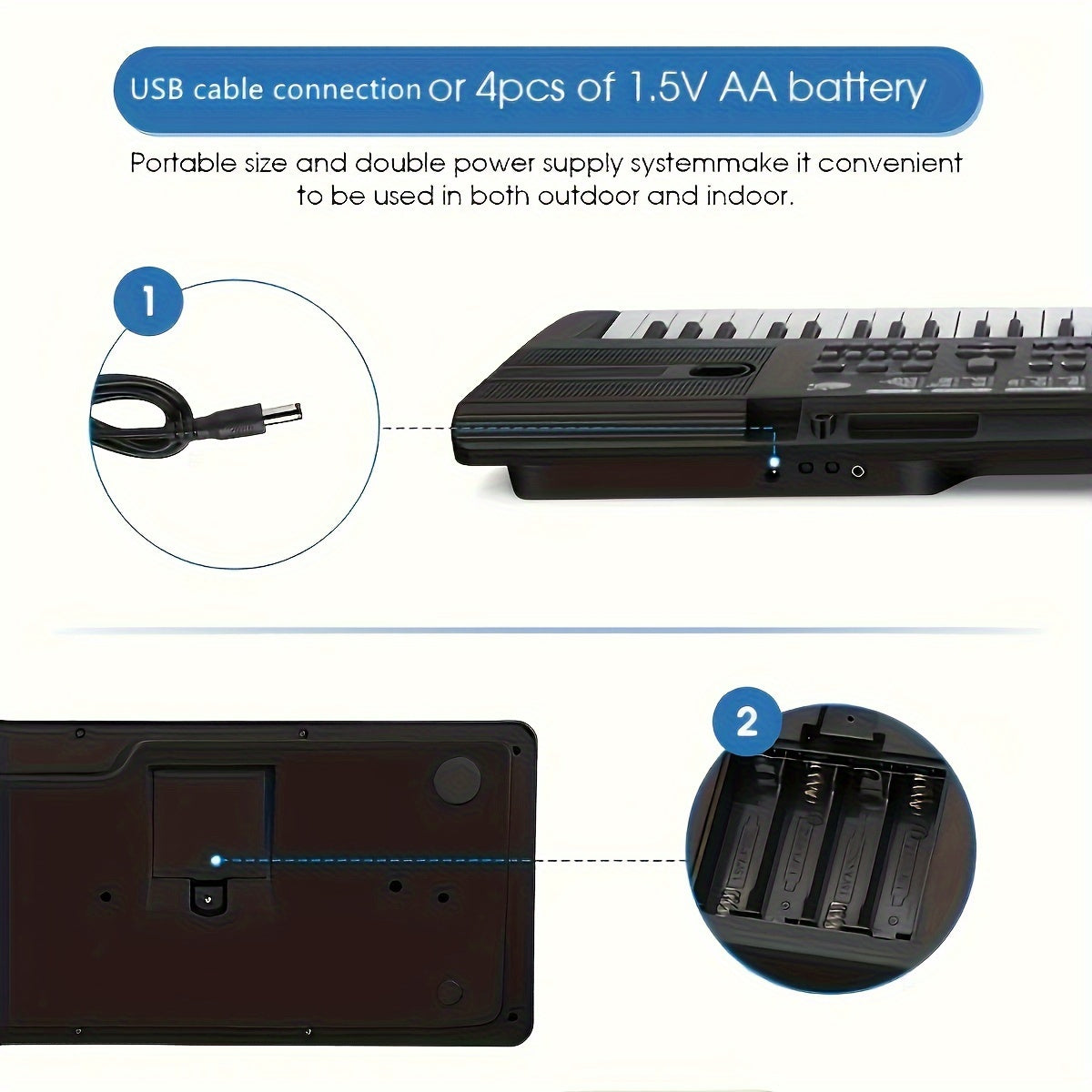 USB cable connection or 4pcs of 1.5V AA battery

Portable size and double power supply systemmake it convenient to be used in both outdoor and indoor.

1

2