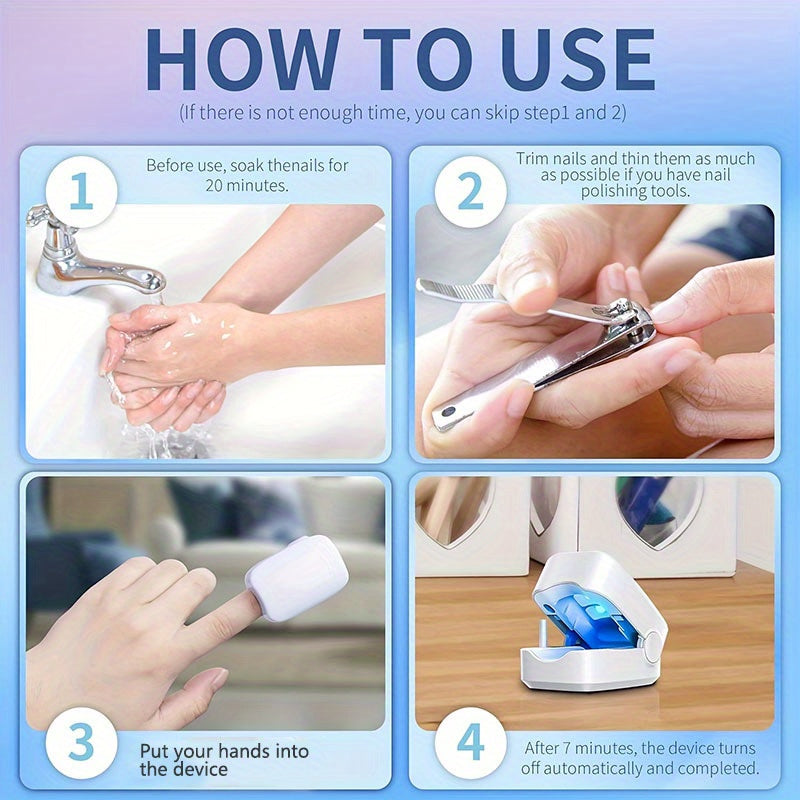 HOW TO USE

(If there is not enough time, you can skip step1 and 2)

1

Before use, soak thenails for 20 minutes.

2

Trim nails and thin them as much as possible if you have nail polishing tools.

3

Put your hands into the device

4

After 7 minutes, the device turns off automatically and completed.