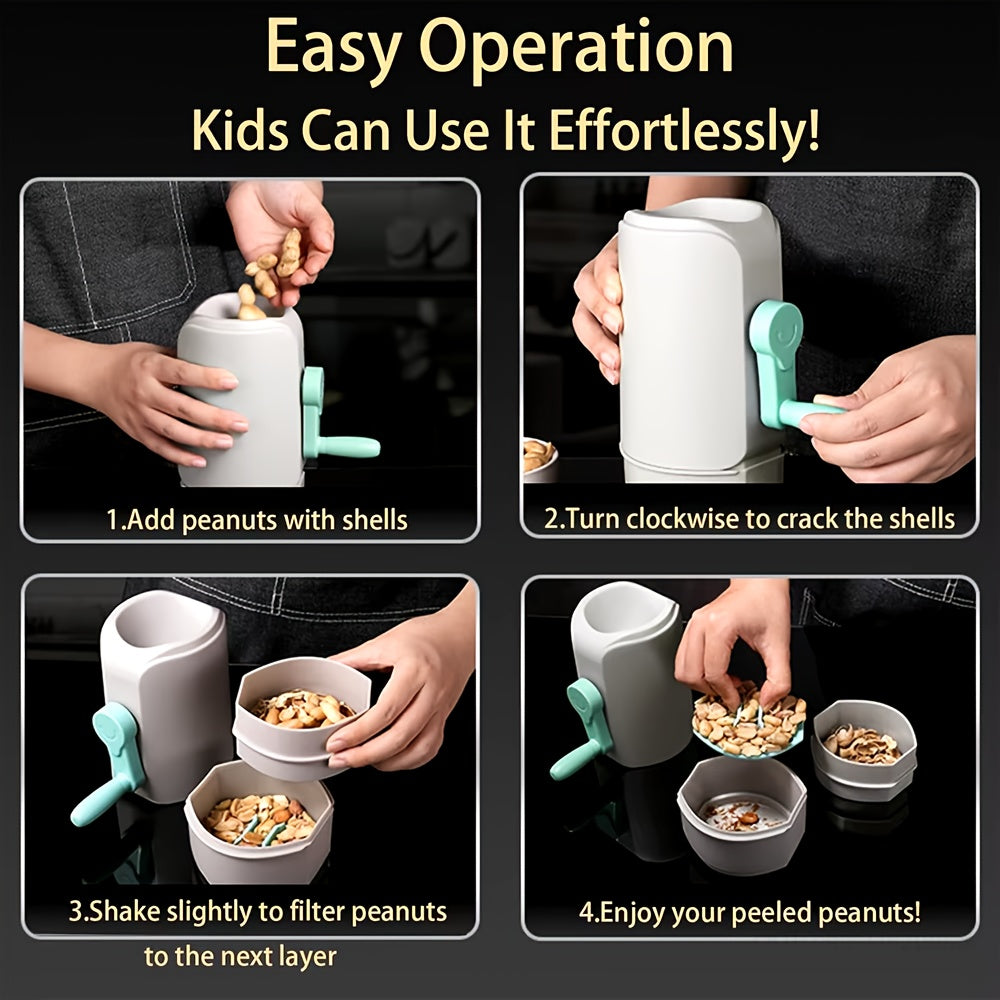 Easy Operation
Kids Can Use It Effortlessly!

1.Add peanuts with shells

2.Turn clockwise to crack the shells

3.Shake slightly to filter peanuts to the next layer

4.Enjoy your peeled peanuts!