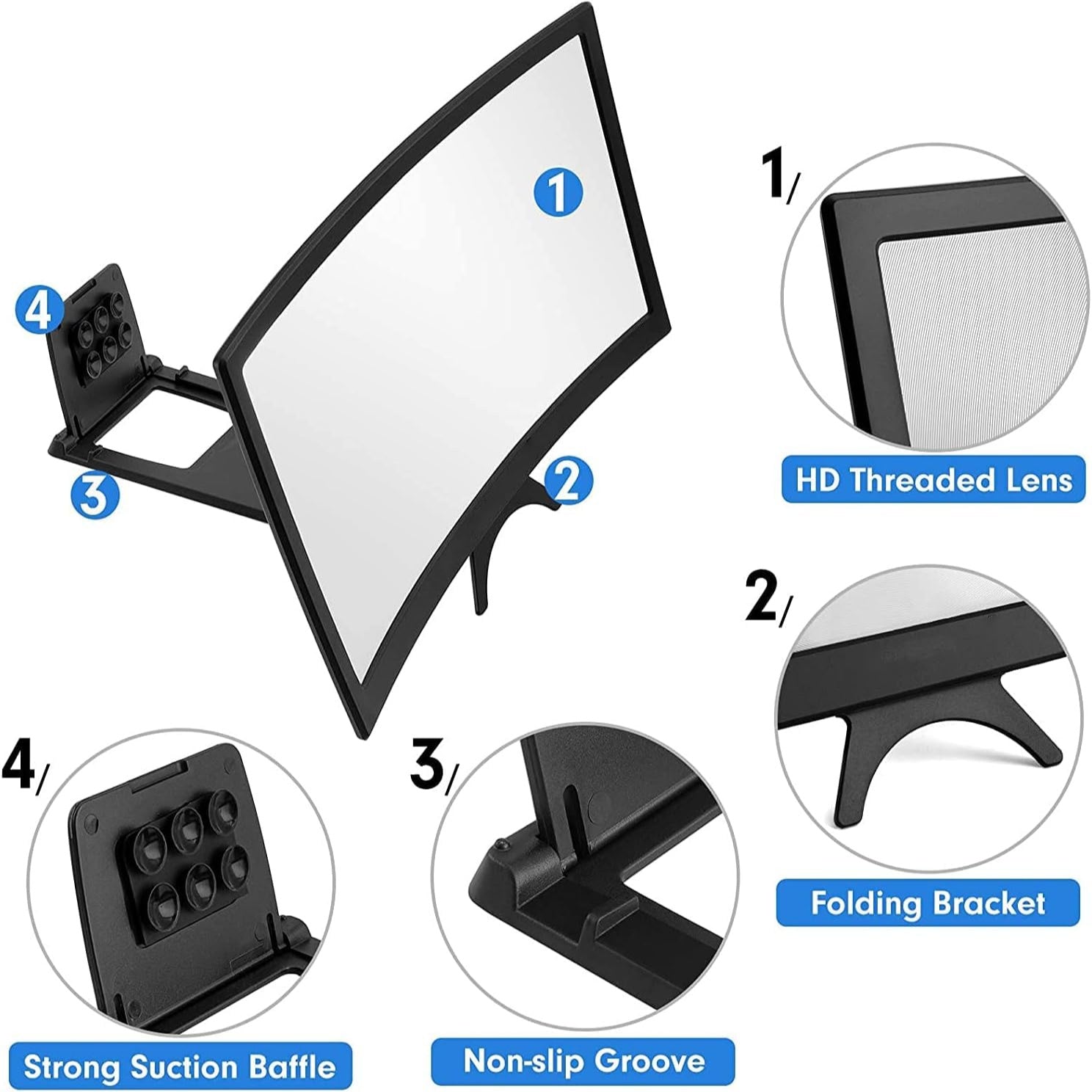 1

4

3

2

1/

HD Threaded Lens

2/

Folding Bracket

4/

Strong Suction Baffle

3/

Non-slip Groove