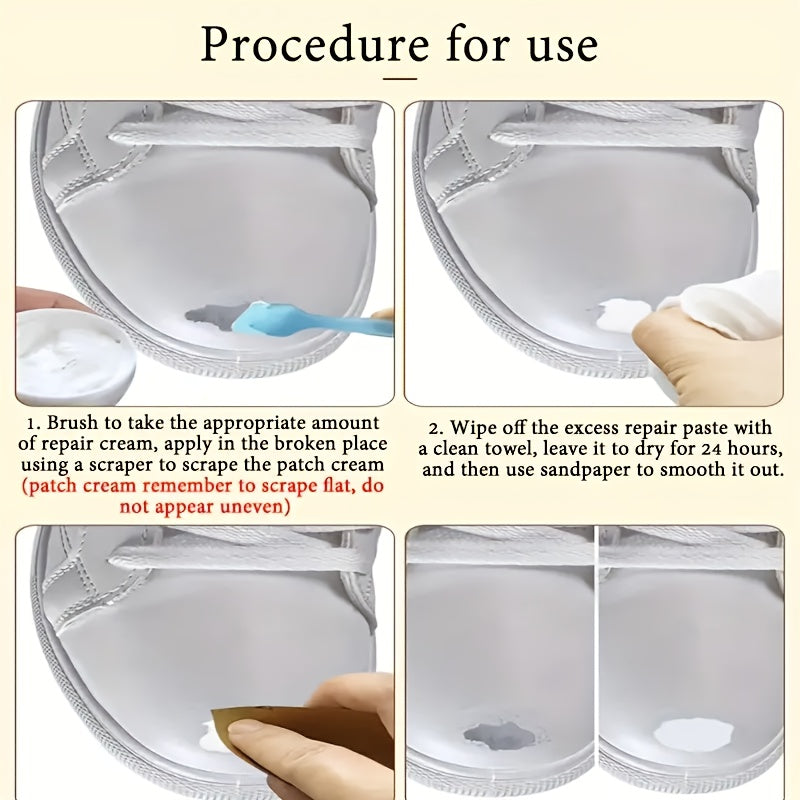 Procedure for use

1. Brush to take the appropriate amount of repair cream, apply in the broken place using a scraper to scrape the patch cream (patch cream remember to scrape flat, do not appear uneven)

2. Wipe off the excess repair paste with a clean towel, leave it to dry for 24 hours, and then use sandpaper to smooth it out.